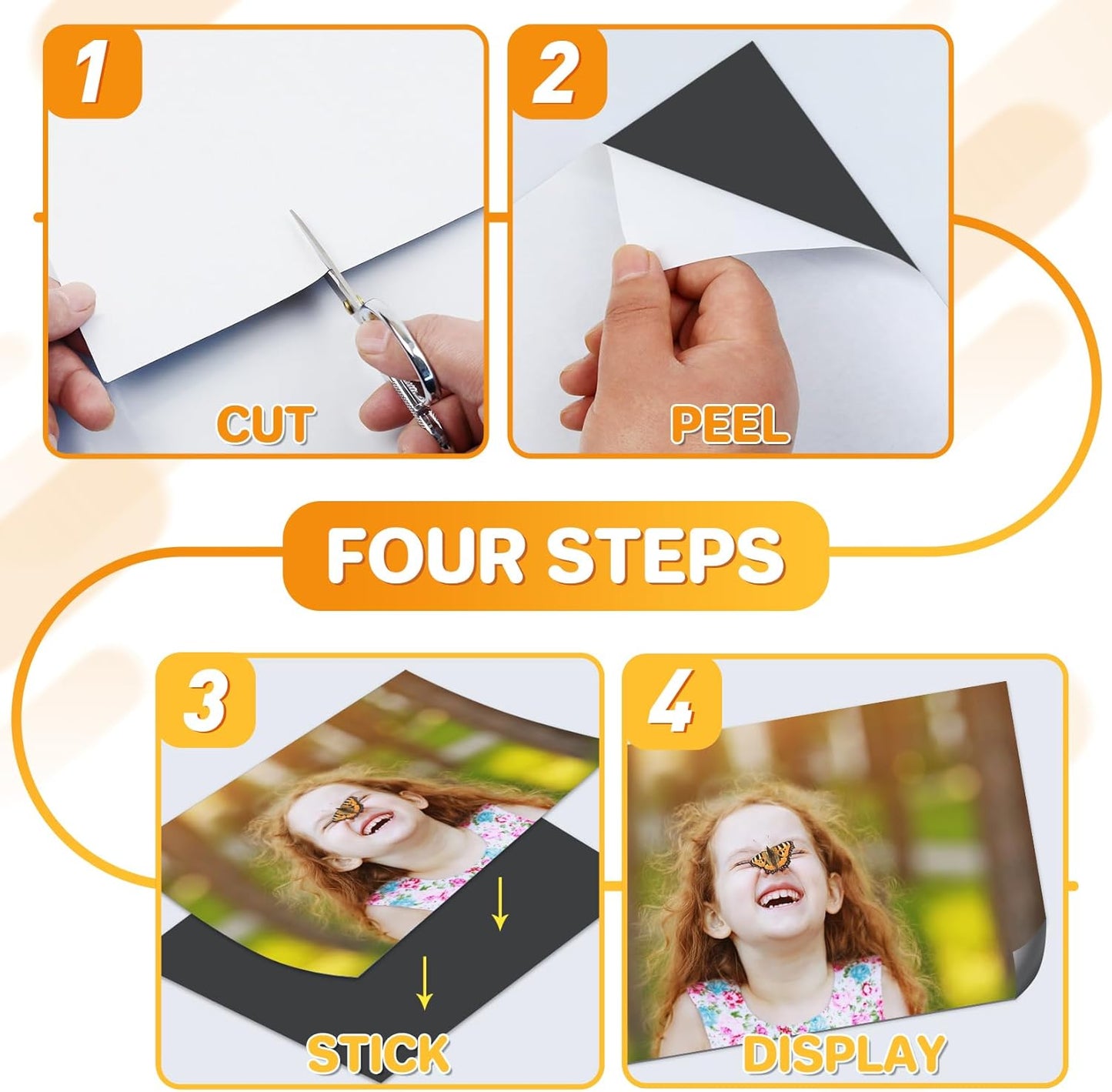 1

CUT

2

PEEL

FOUR STEPS

3

STICK

4

DISPLAY