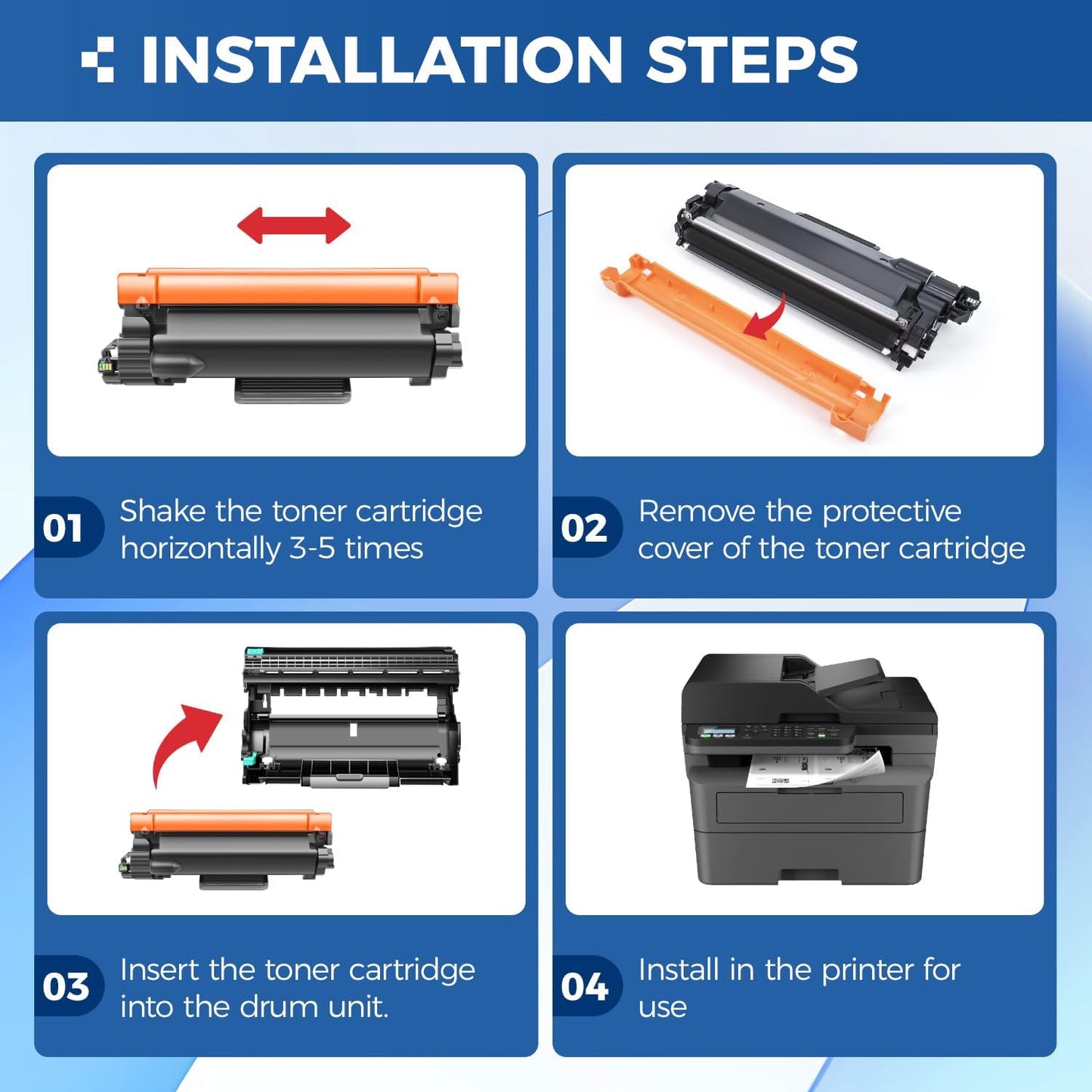 INSTALLATION STEPS

01 Shake the toner cartridge horizontally 3-5 times

02 Remove the protective cover of the toner cartridge

03 Insert the toner cartridge into the drum unit.

04 Install in the printer for use