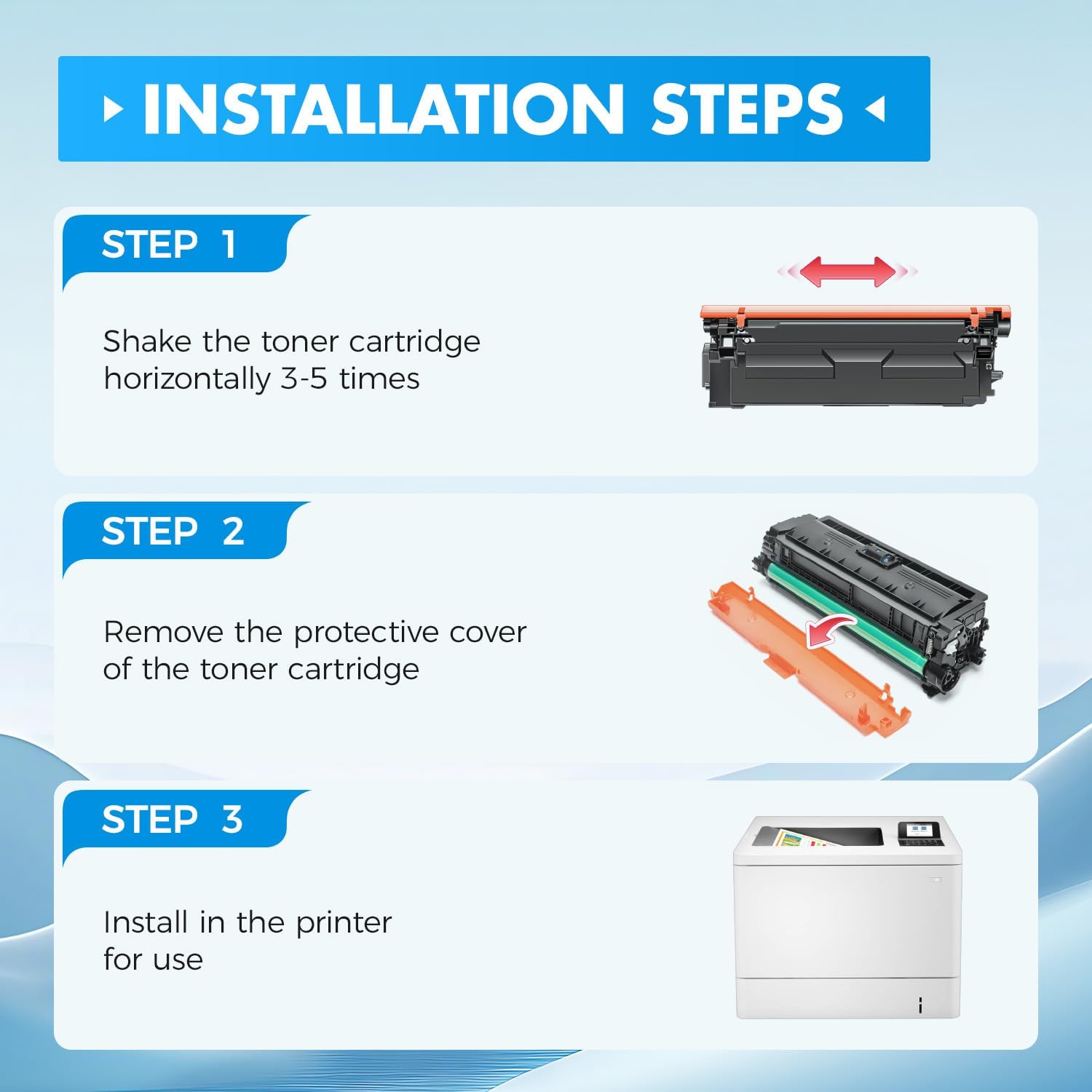 INSTALLATION STEPS

STEP 1

Shake the toner cartridge horizontally 3-5 times

STEP 2

Remove the protective cover of the toner cartridge

STEP 3

Install in the printer for use