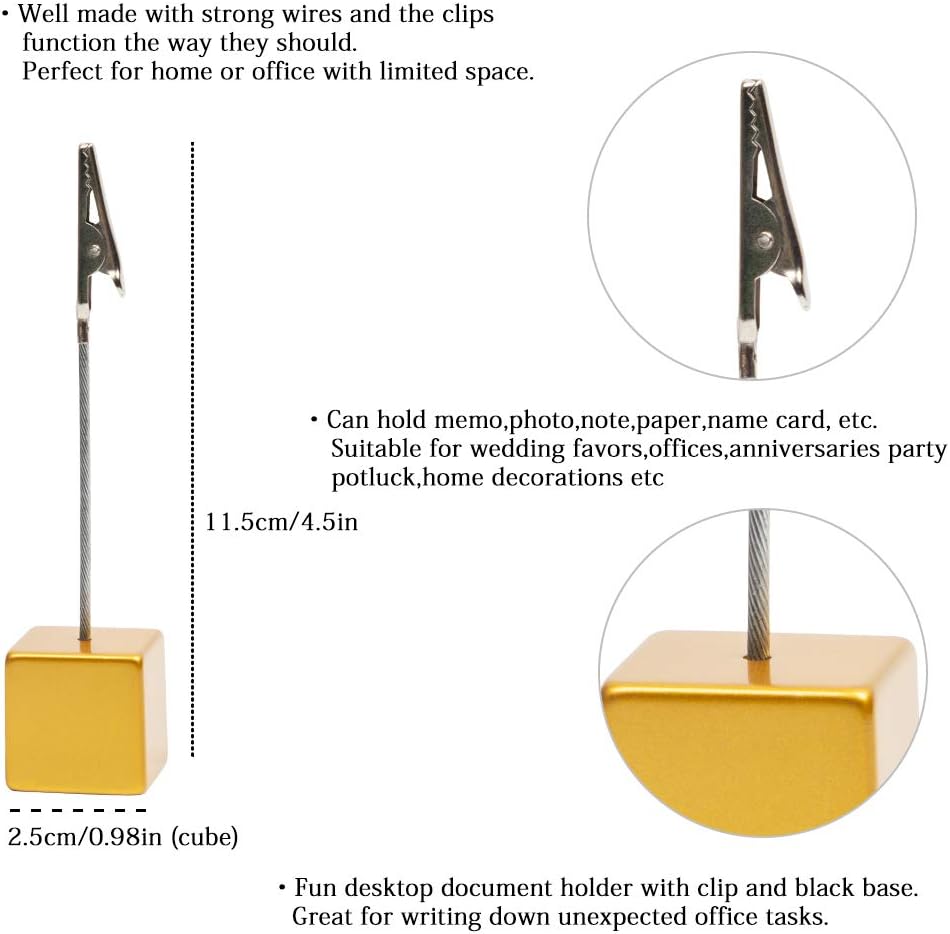 • Well made with strong wires and the clips function the way they should.
Perfect for home or office with limited space.

• Can hold memo,photo,note,paper,name card, etc.
Suitable for wedding favors,offices,anniversaries party potluck,home decorations etc

11.5cm/4.5in

2.5cm/0.98in (cube)

• Fun desktop document holder with clip and black base.
Great for writing down unexpected office tasks.