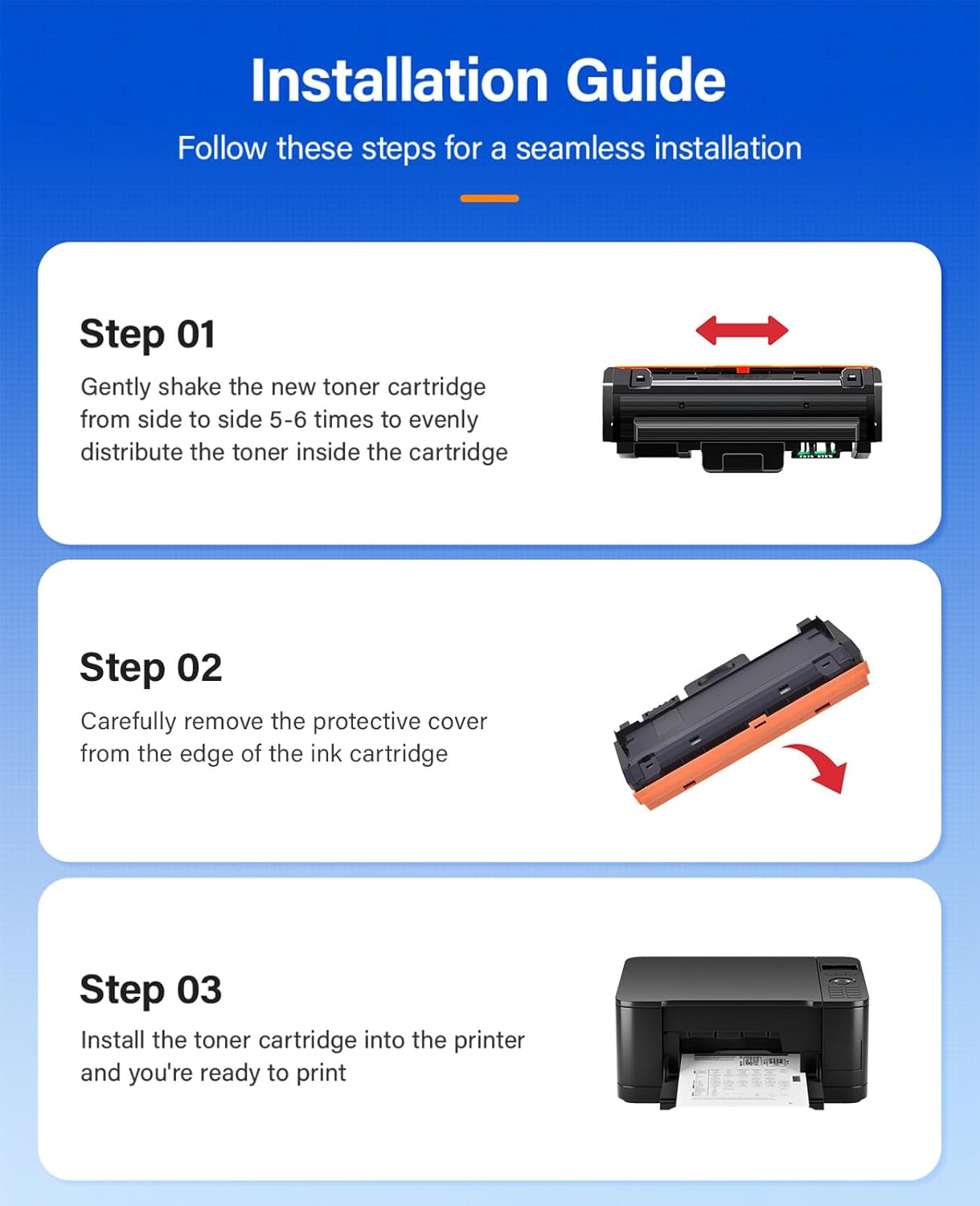 Installation Guide

Follow these steps for a seamless installation

Step 01

Gently shake the new toner cartridge from side to side 5-6 times to evenly distribute the toner inside the cartridge

Step 02

Carefully remove the protective cover from the edge of the ink cartridge

Step 03

Install the toner cartridge into the printer and you're ready to print