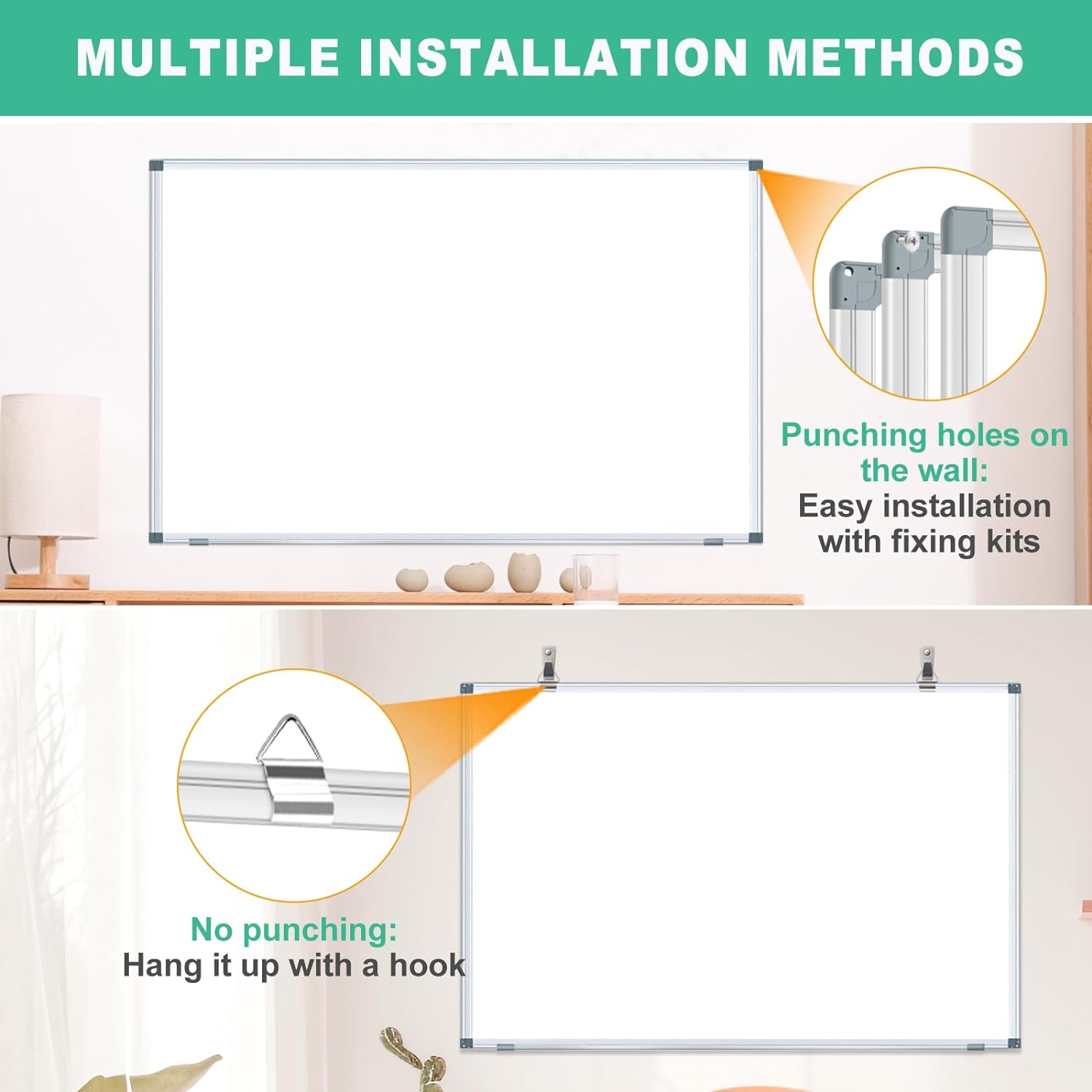 MULTIPLE INSTALLATION METHODS

Punching holes on the wall:
Easy installation with fixing kits

No punching:
Hang it up with a hook