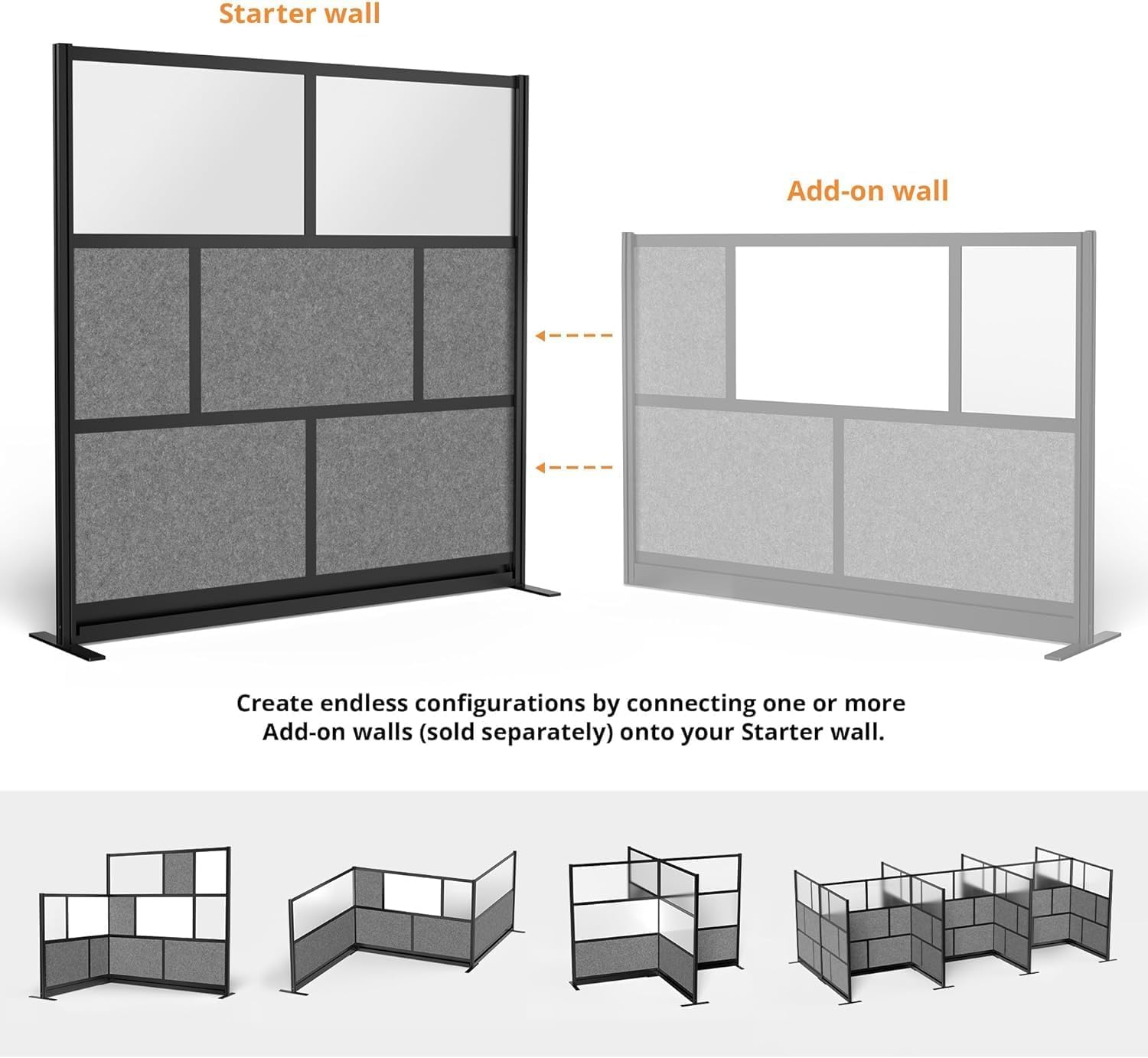 Starter wall

Add-on wall

Create endless configurations by connecting one or more Add-on walls (sold separately) onto your Starter wall.