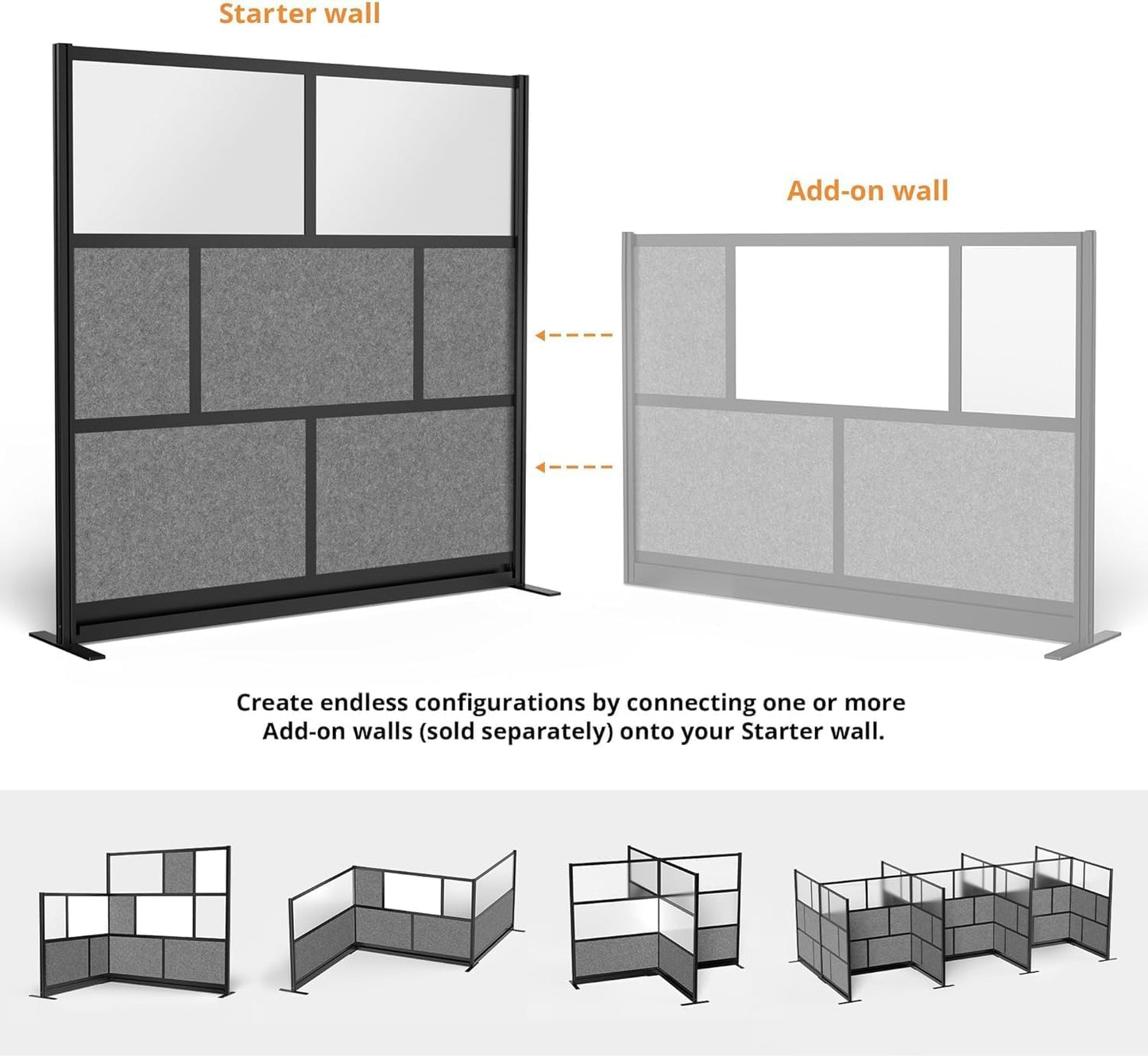 Starter wall

Add-on wall

Create endless configurations by connecting one or more Add-on walls (sold separately) onto your Starter wall.