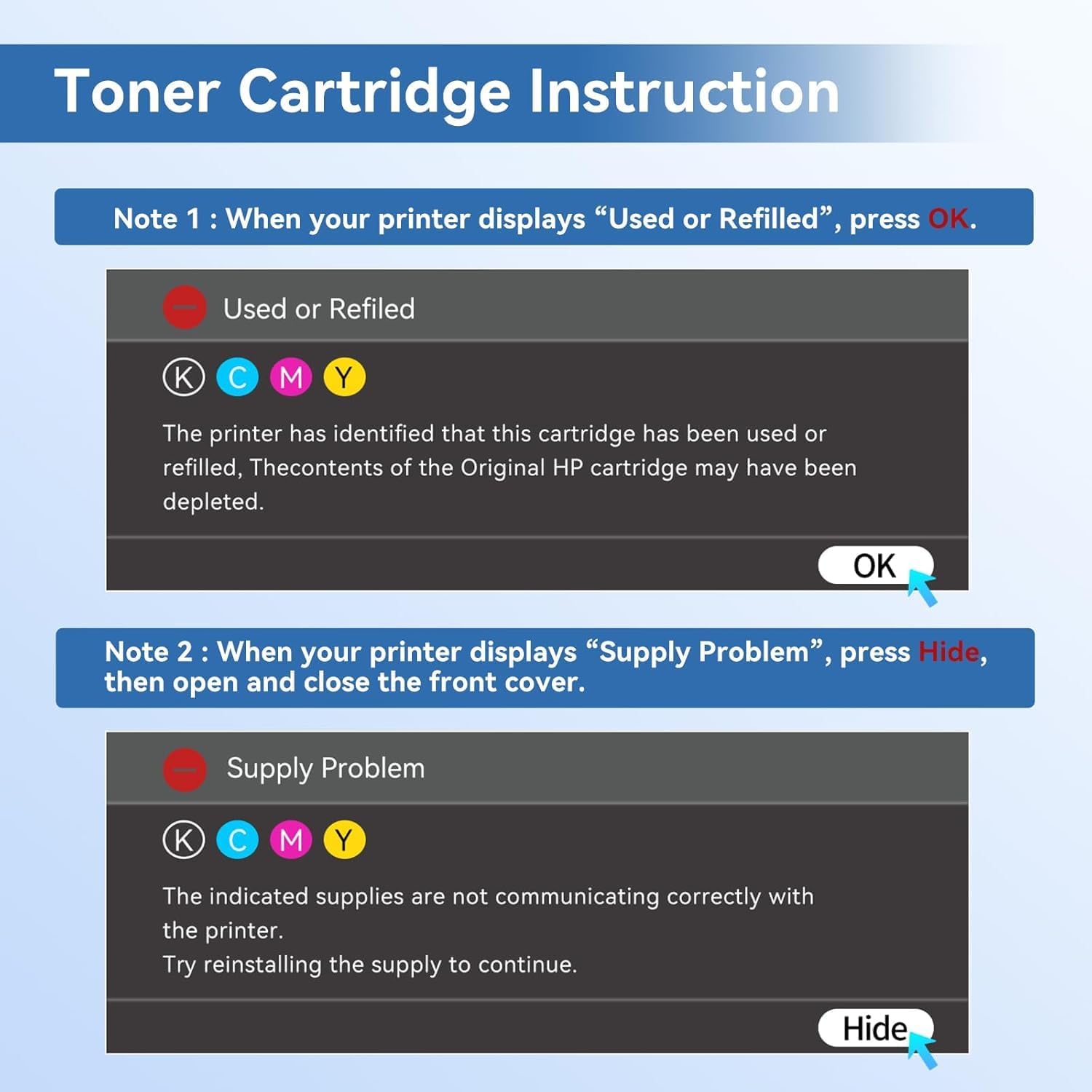 Toner Cartridge Instruction

Note 1 : When your printer displays “Used or Refilled”, press OK.

Used or Refiled

K C M Y

The printer has identified that this cartridge has been used or refilled, Thecontents of the Original HP cartridge may have been depleted.

OK

Note 2 : When your printer displays “Supply Problem”, press Hide, then open and close the front cover.

Supply Problem

K C M Y

The indicated supplies are not communicating correctly with the printer.
Try reinstalling the supply to continue.

Hide