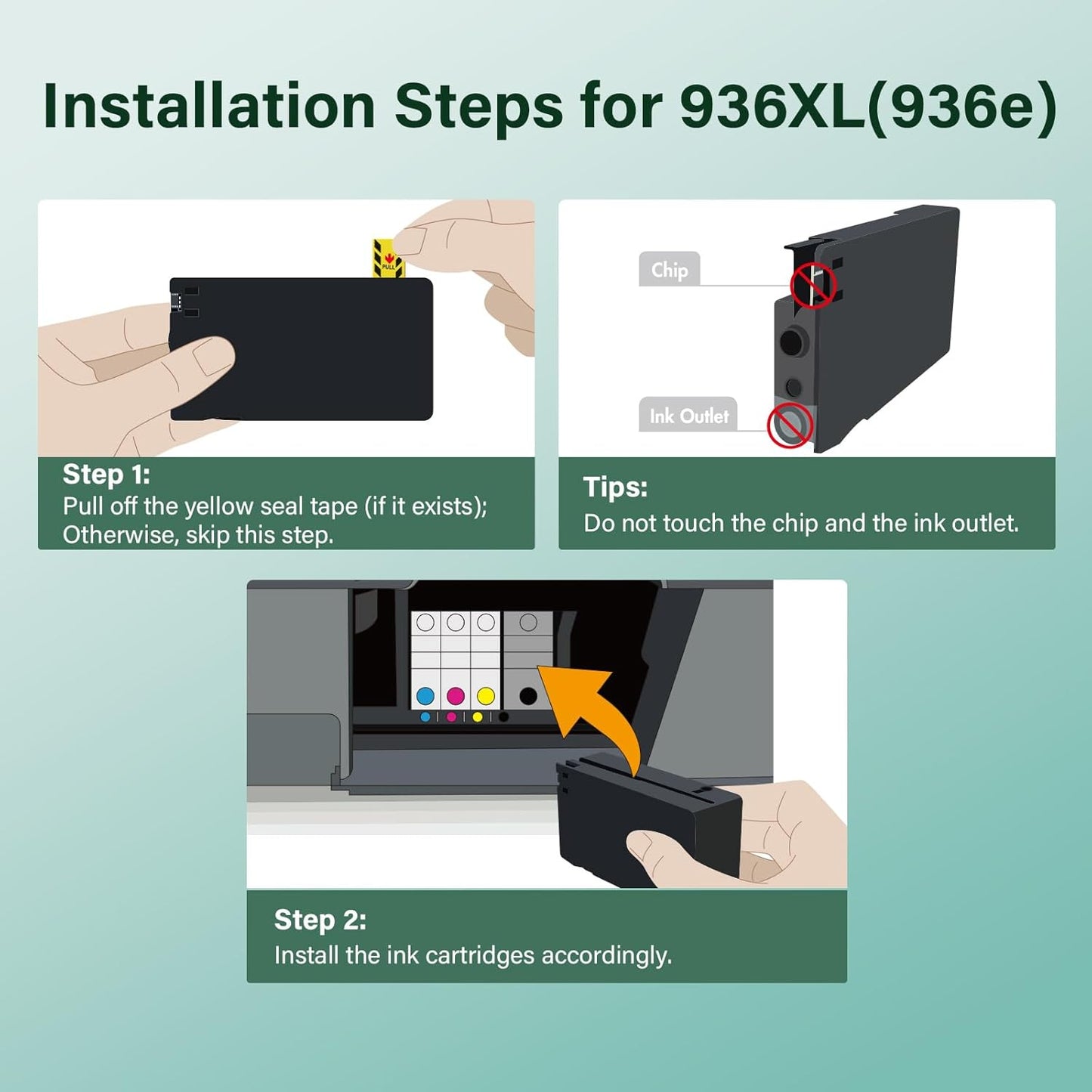 Installation Steps for 936XL(936e)

PULL

Step 1:
Pull off the yellow seal tape (if it exists); Otherwise, skip this step.

Chip

Ink Outlet

Tips:
Do not touch the chip and the ink outlet.

Step 2:
Install the ink cartridges accordingly.