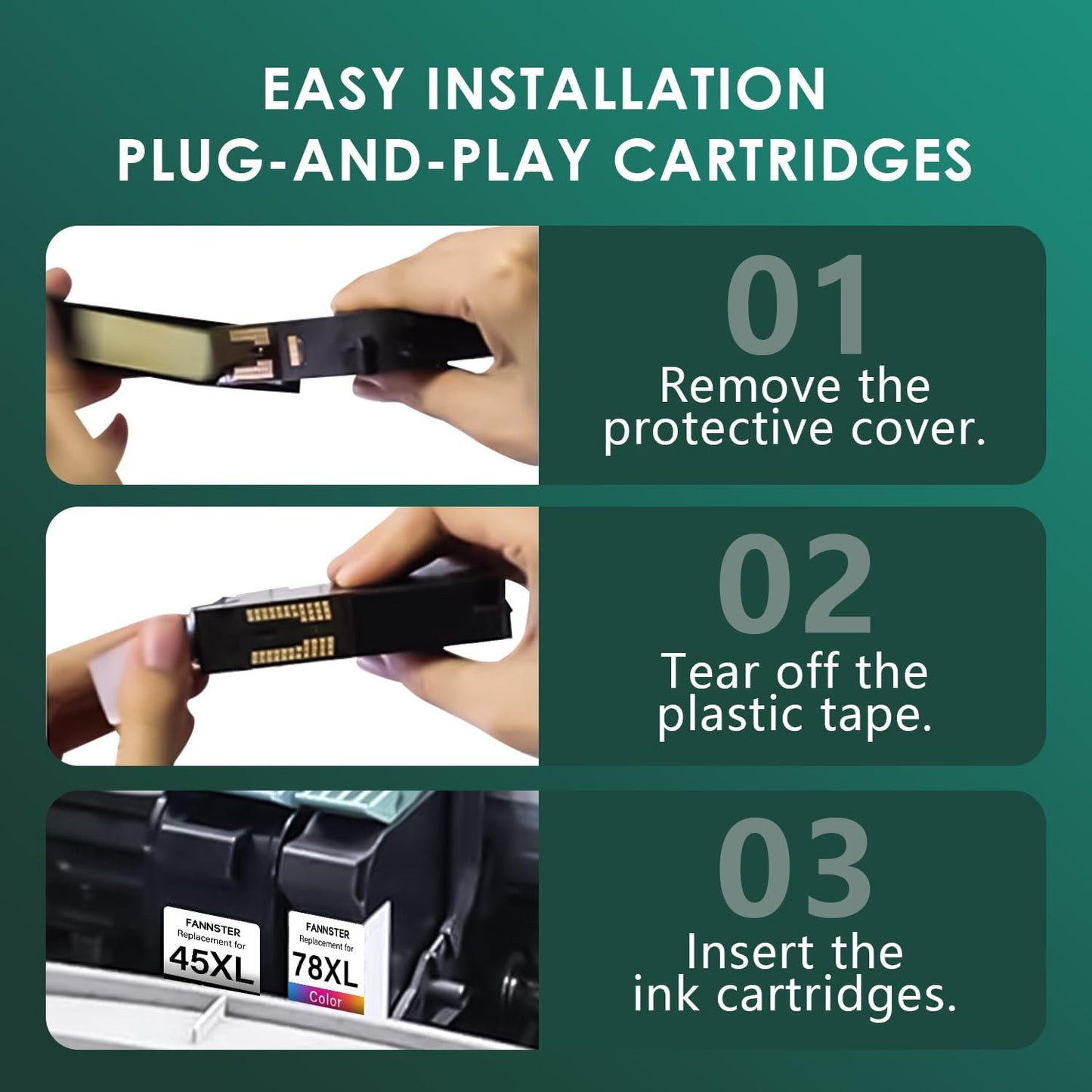 EASY INSTALLATION
PLUG-AND-PLAY CARTRIDGES

01
Remove the protective cover.

02
Tear off the plastic tape.

FANNSTER
Replacement for
45XL

FANNSTER
Replacement for
78XL
Color

03
Insert the ink cartridges.