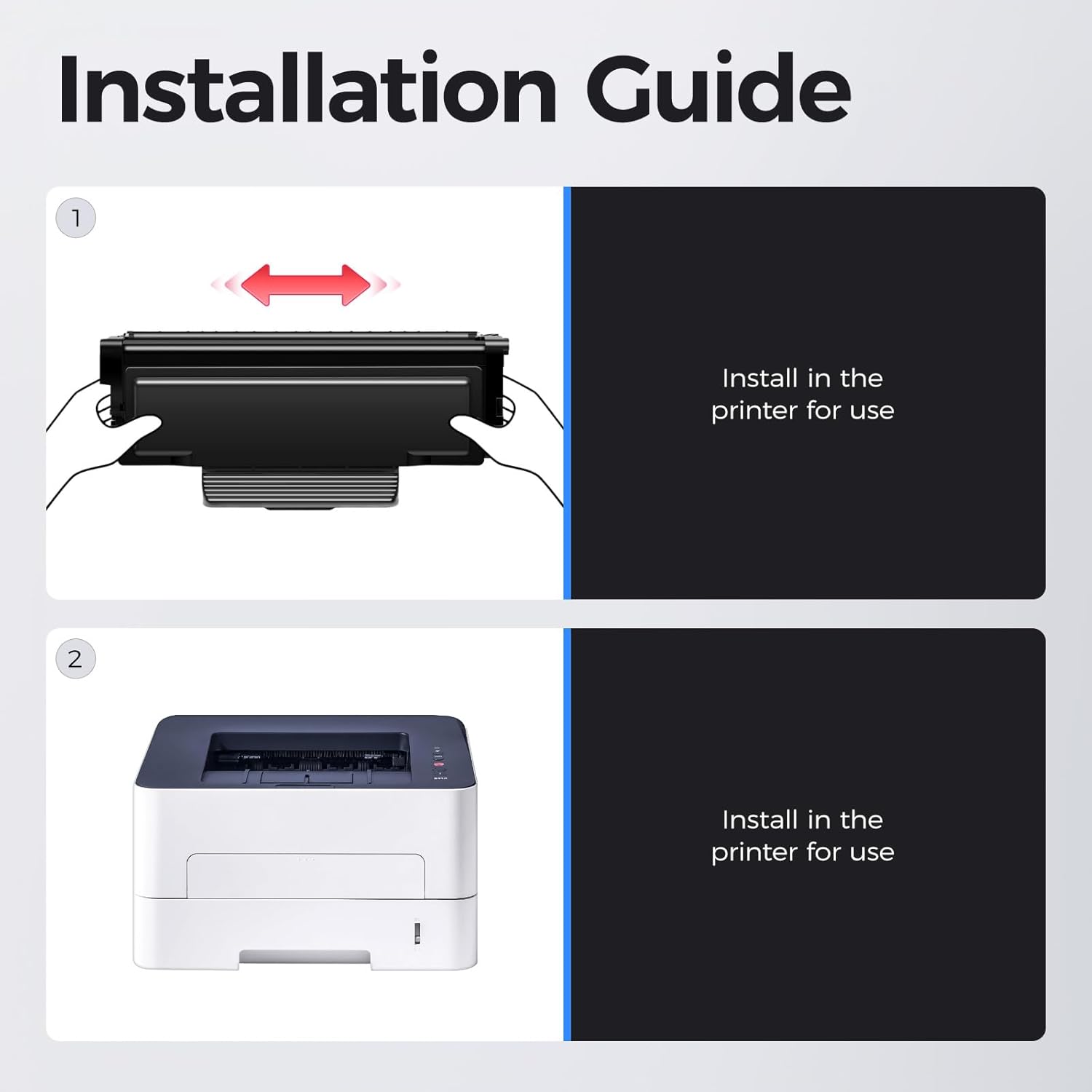 Installation Guide

1

Install in the printer for use

2

Install in the printer for use