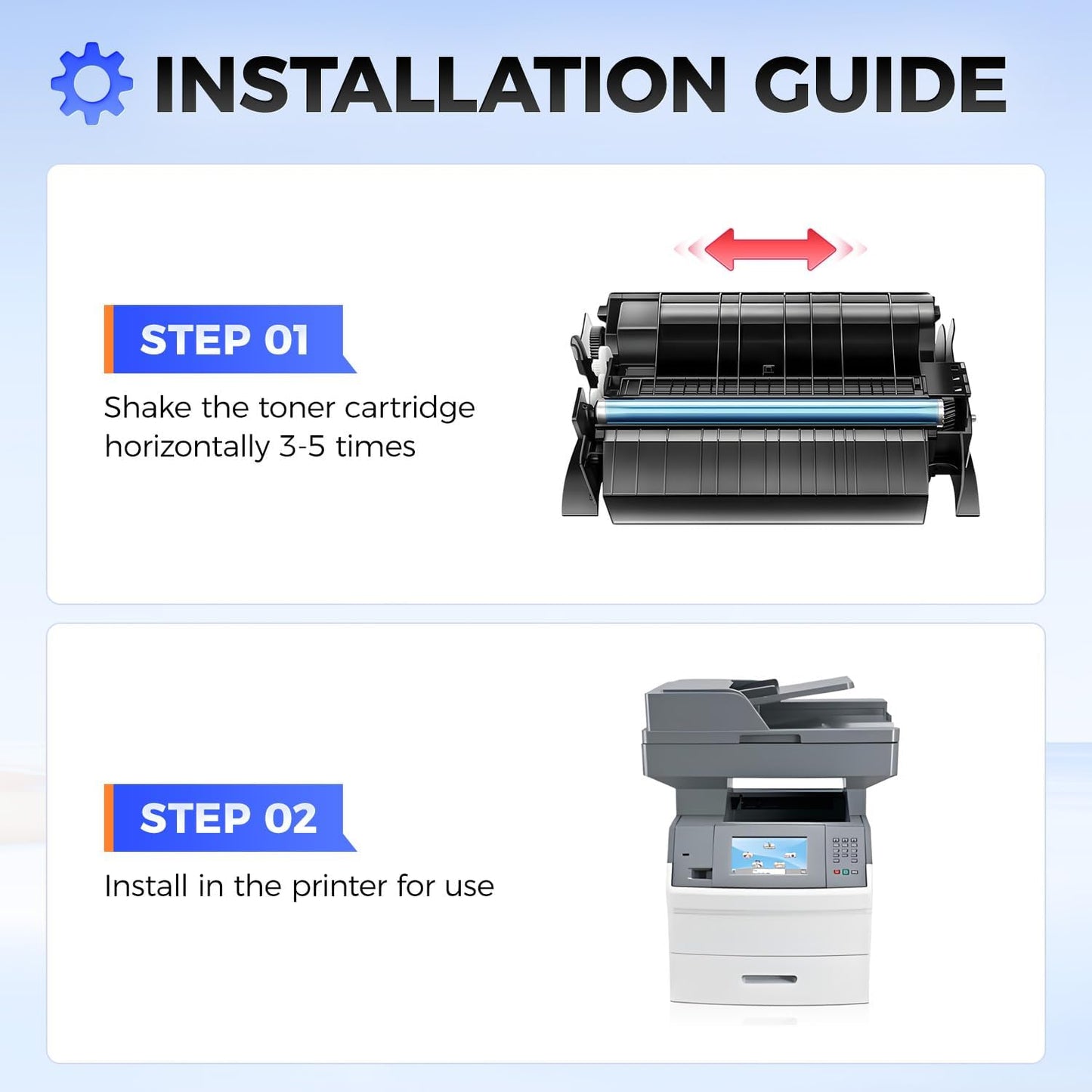 INSTALLATION GUIDE

STEP 01

Shake the toner cartridge horizontally 3-5 times

STEP 02

Install in the printer for use