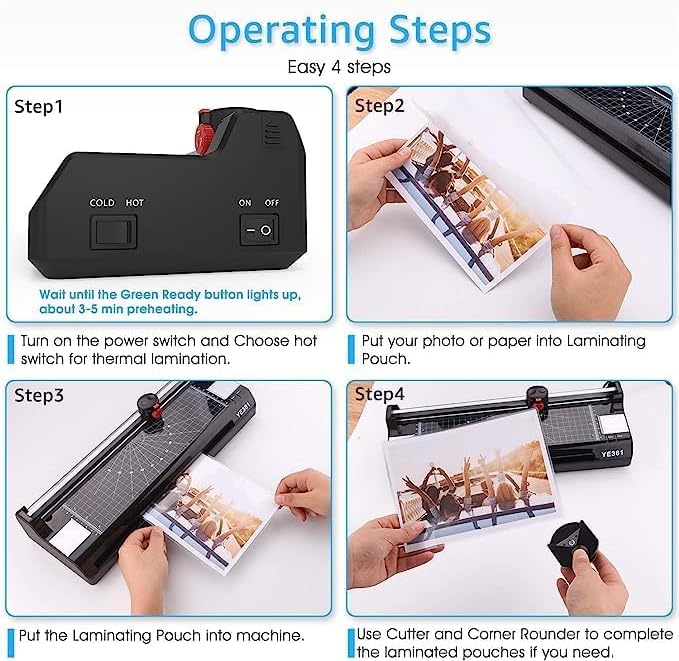 Operating Steps

Easy 4 steps

Step1

COLD HOT

ON OFF

Wait until the Green Ready button lights up, about 3-5 min preheating.

Turn on the power switch and Choose hot switch for thermal lamination.

Step2

Put your photo or paper into Laminating Pouch.

Step3

YE381

Put the Laminating Pouch into machine.

Step4

YE381

Use Cutter and Corner Rounder to complete the laminated pouches if you need.