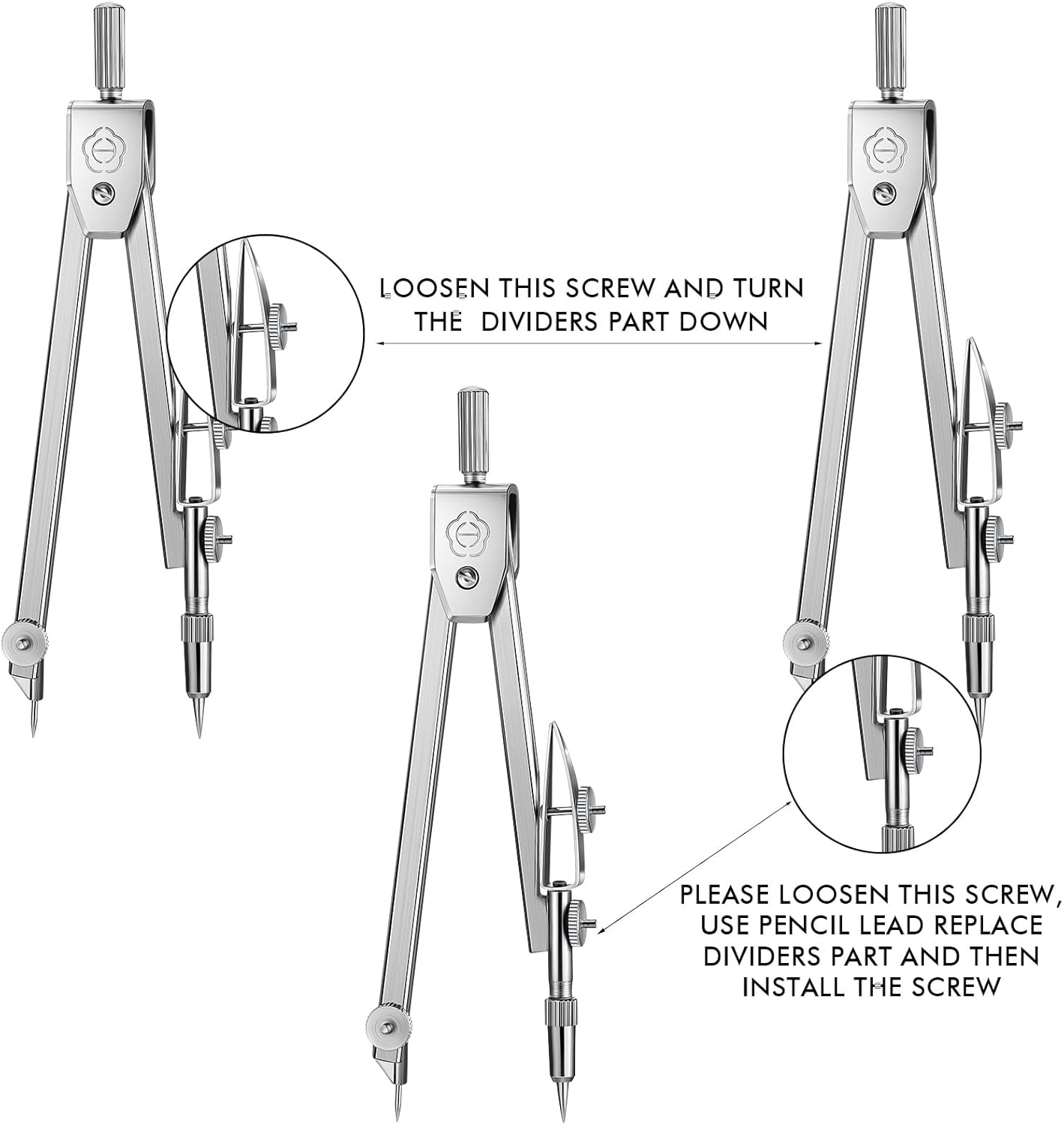 LOOSEN THIS SCREW AND TURN THE DIVIDERS PART DOWN

PLEASE LOOSEN THIS SCREW, USE PENCIL LEAD REPLACE DIVIDERS PART AND THEN INSTALL THE SCREW