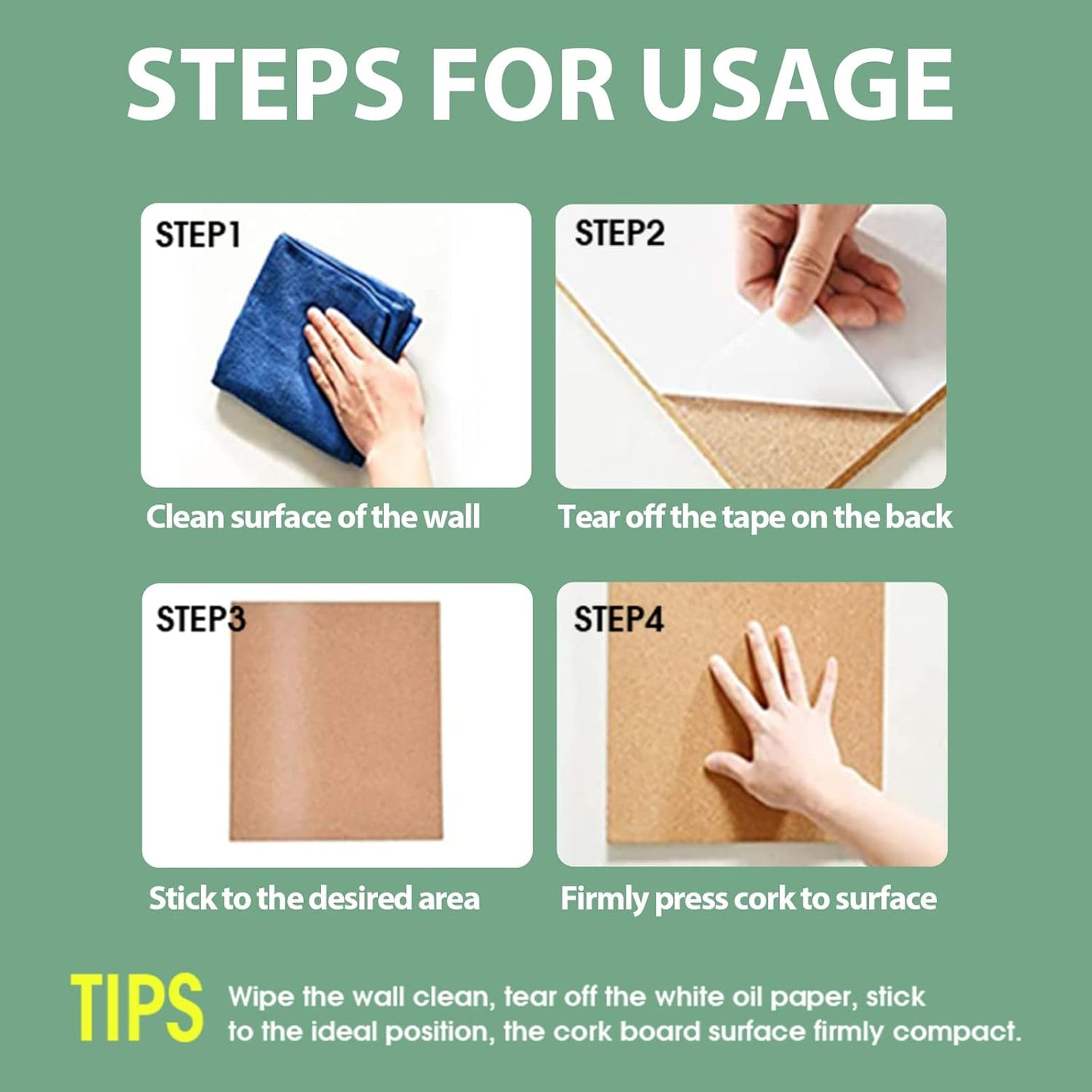 STEPS FOR USAGE

STEP1

Clean surface of the wall

STEP2

Tear off the tape on the back

STEP3

Stick to the desired area

STEP4

Firmly press cork to surface

TIPS

Wipe the wall clean, tear off the white oil paper, stick to the ideal position, the cork board surface firmly compact.