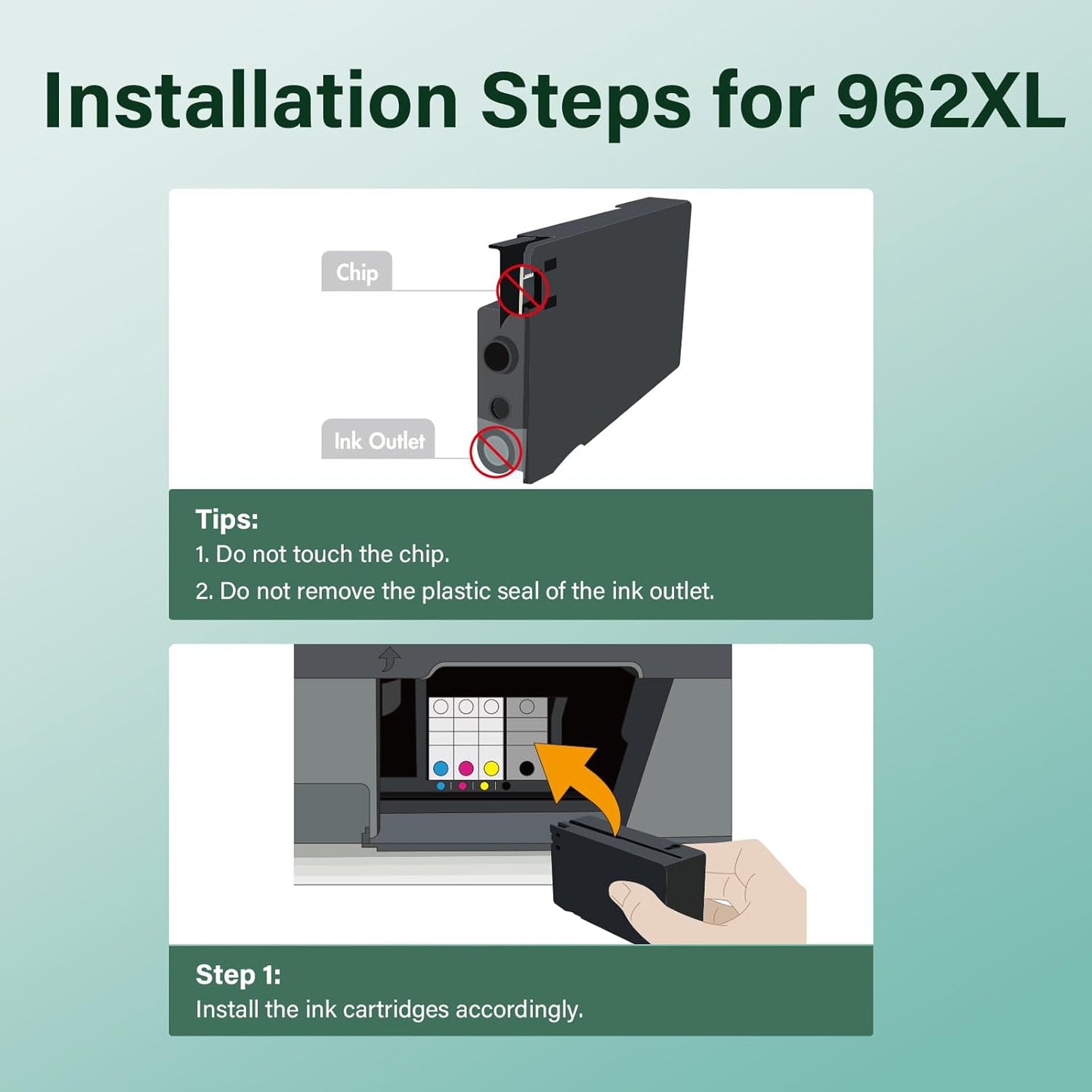 Installation Steps for 962XL

Chip

Ink Outlet

Tips:
1. Do not touch the chip.
2. Do not remove the plastic seal of the ink outlet.

Step 1:
Install the ink cartridges accordingly.