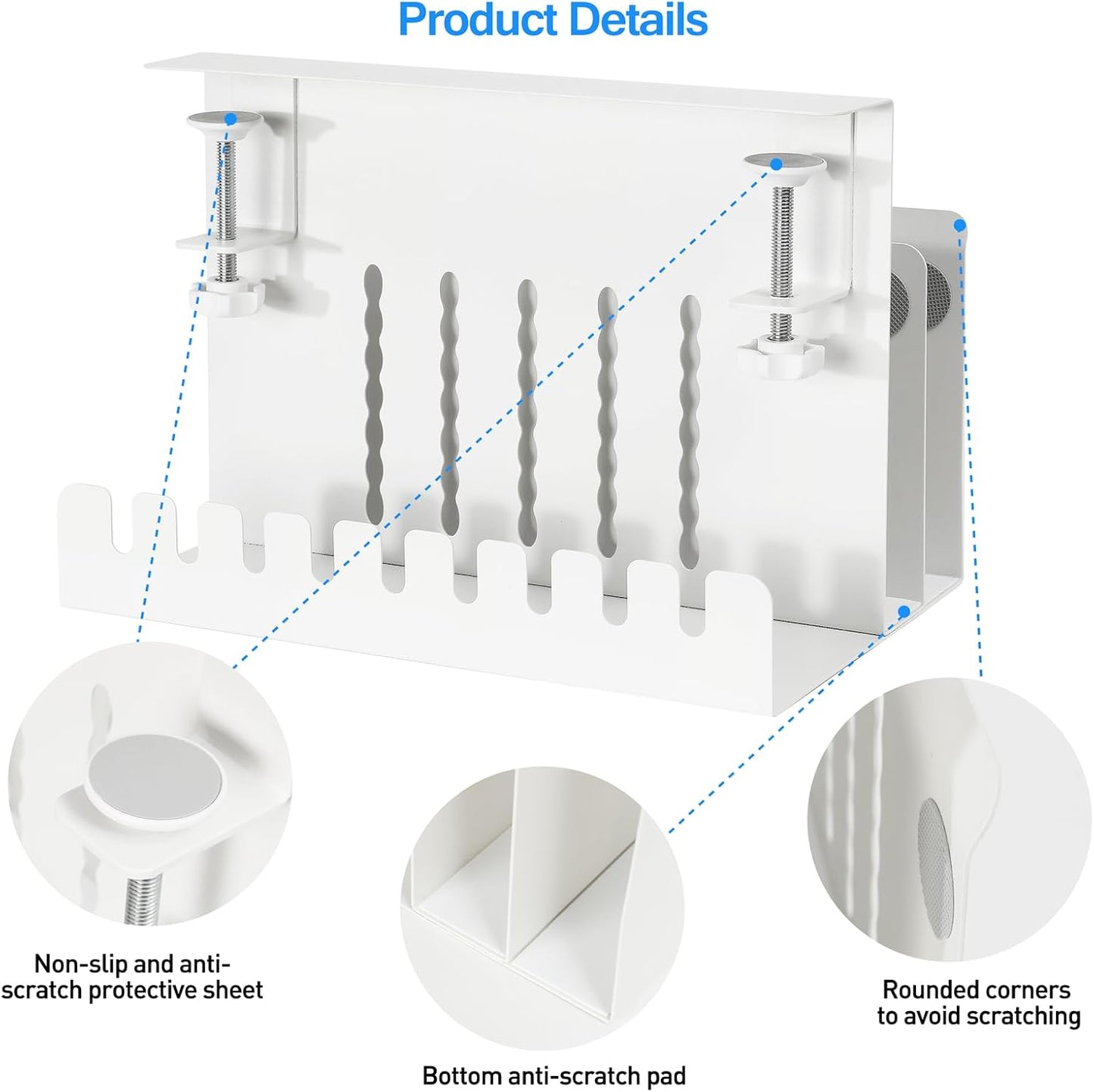 Product Details

Non-slip and anti-scratch protective sheet

Bottom anti-scratch pad

Rounded corners to avoid scratching