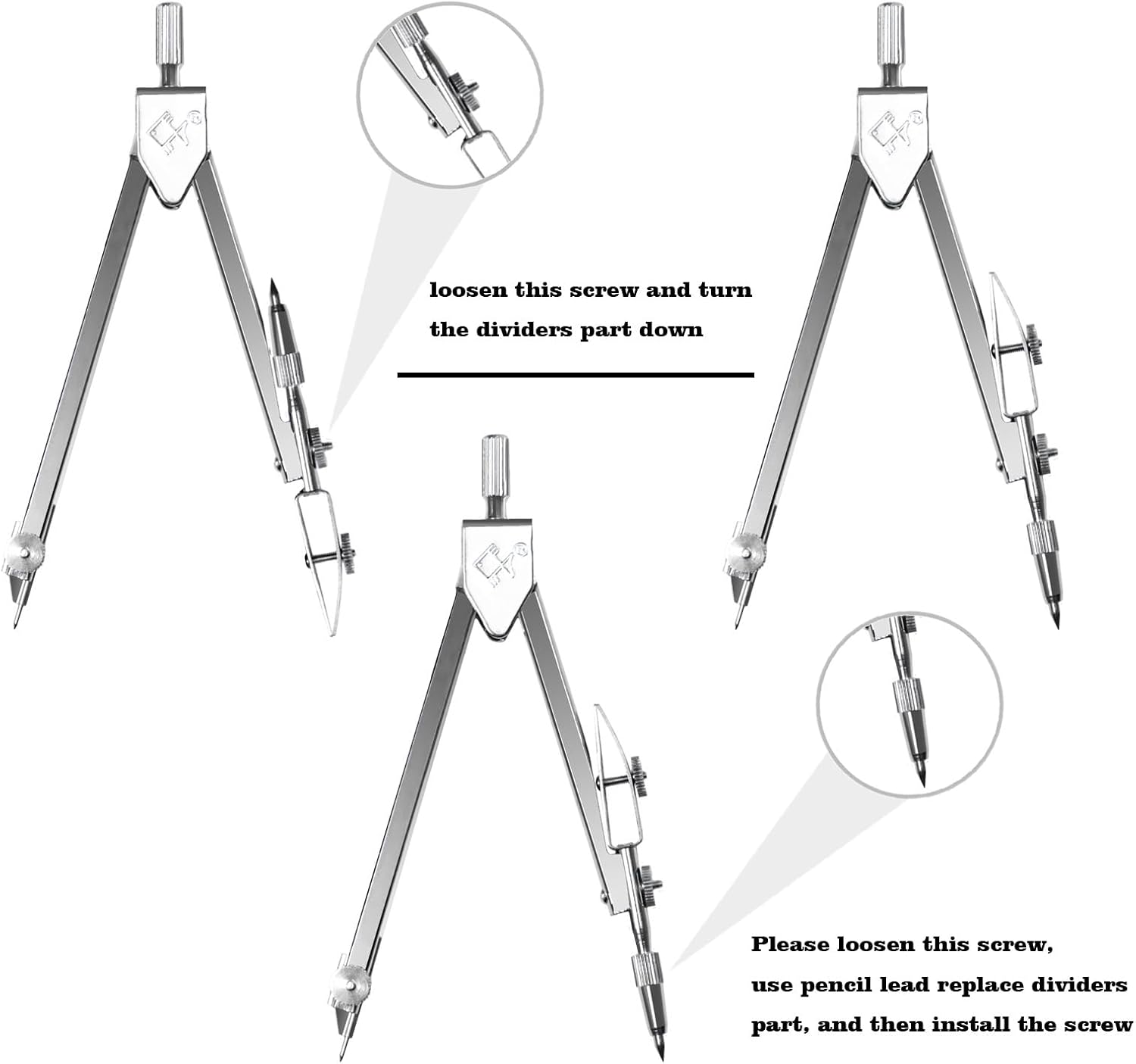 loosen this screw and turn the dividers part down

Please loosen this screw, use pencil lead replace dividers part, and then install the screw