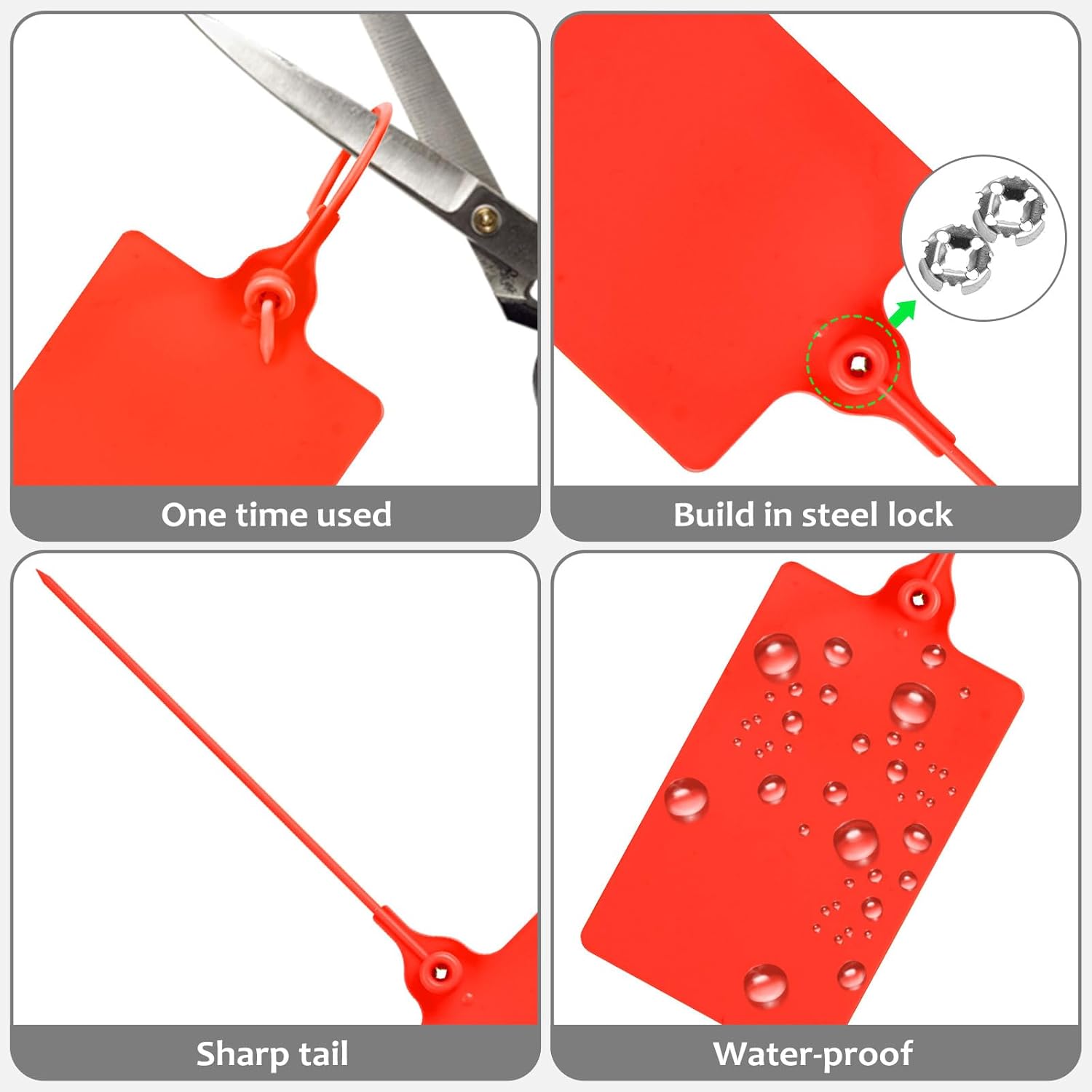 One time used

Build in steel lock

Sharp tail

Water-proof