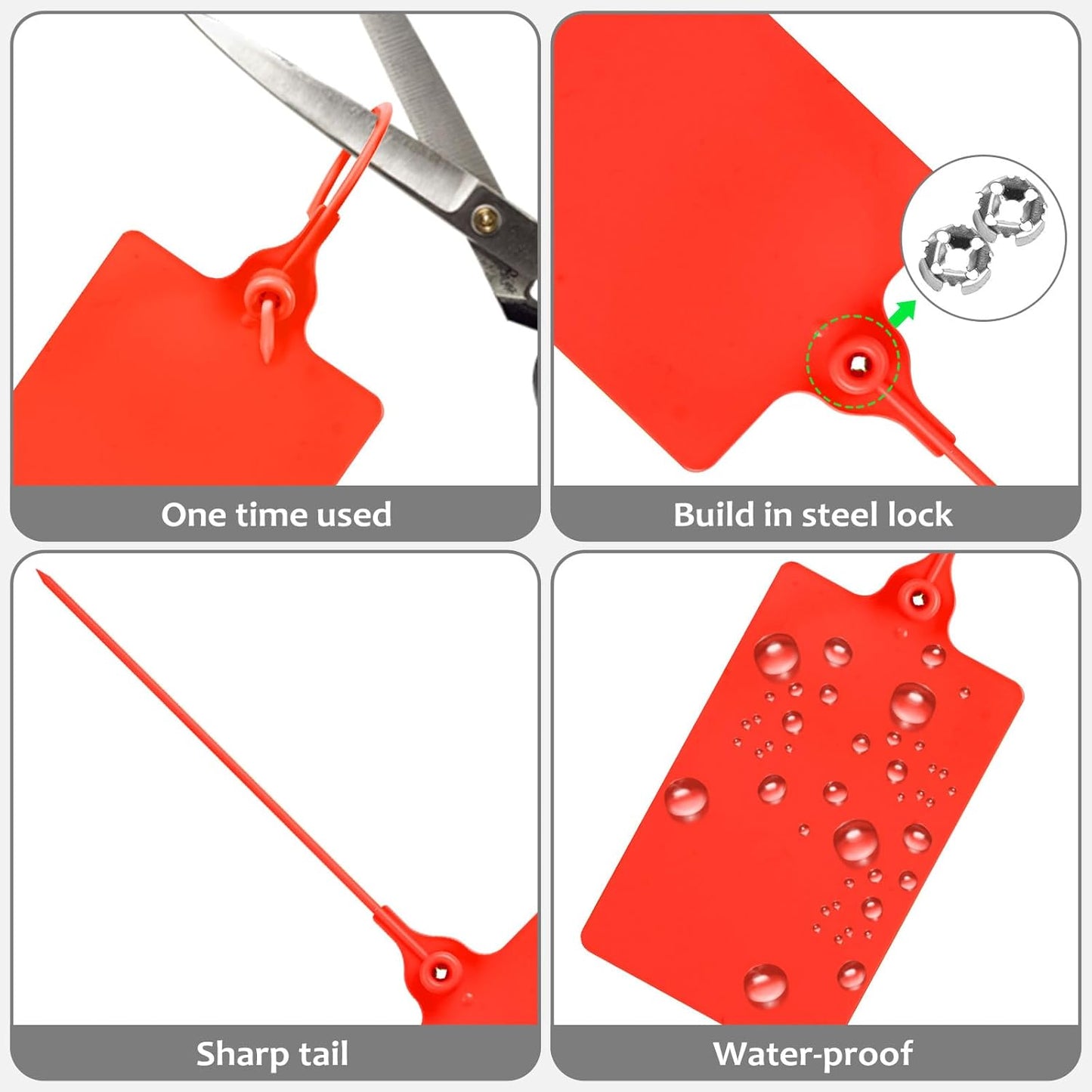 One time used

Build in steel lock

Sharp tail

Water-proof