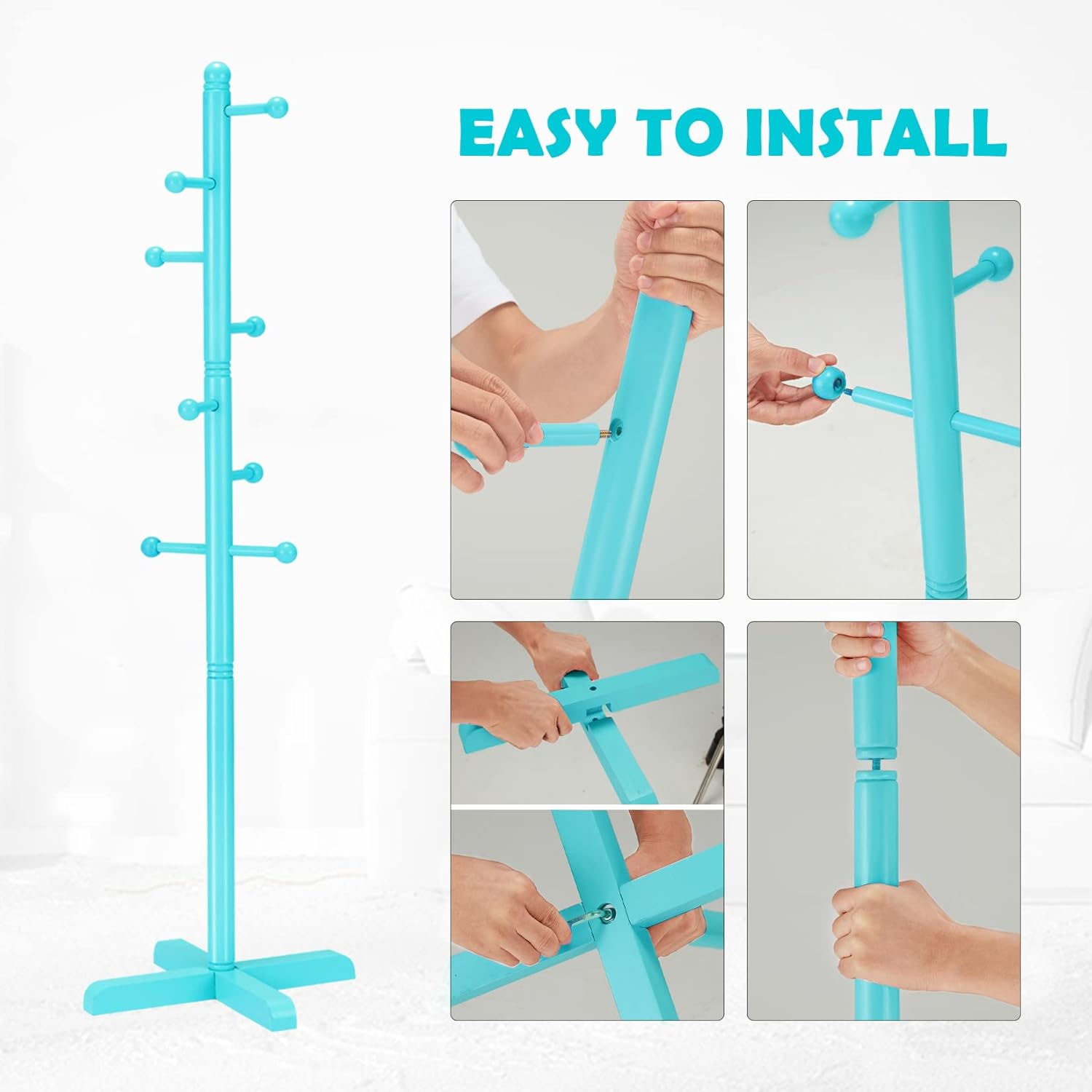 EASY TO INSTALL