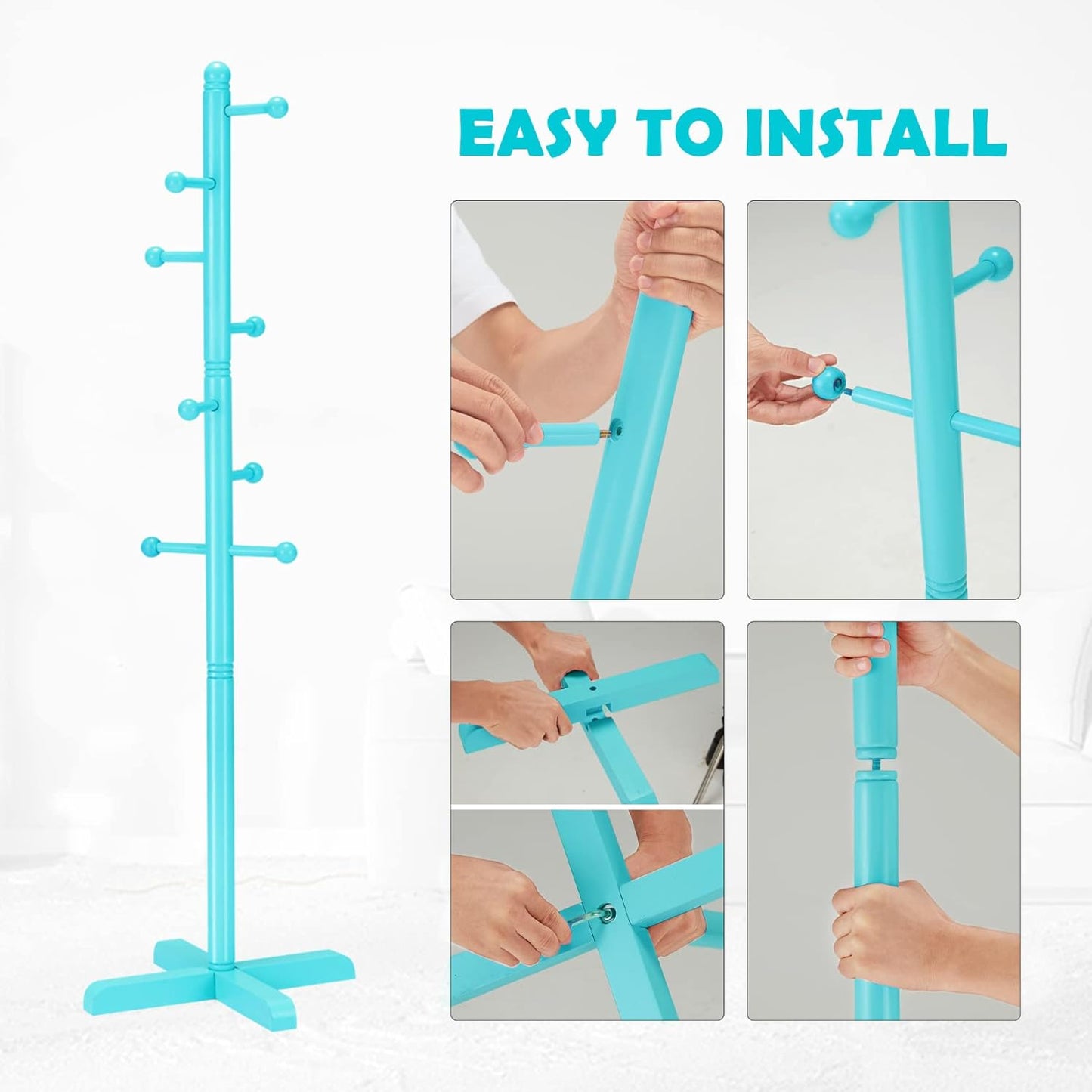 EASY TO INSTALL