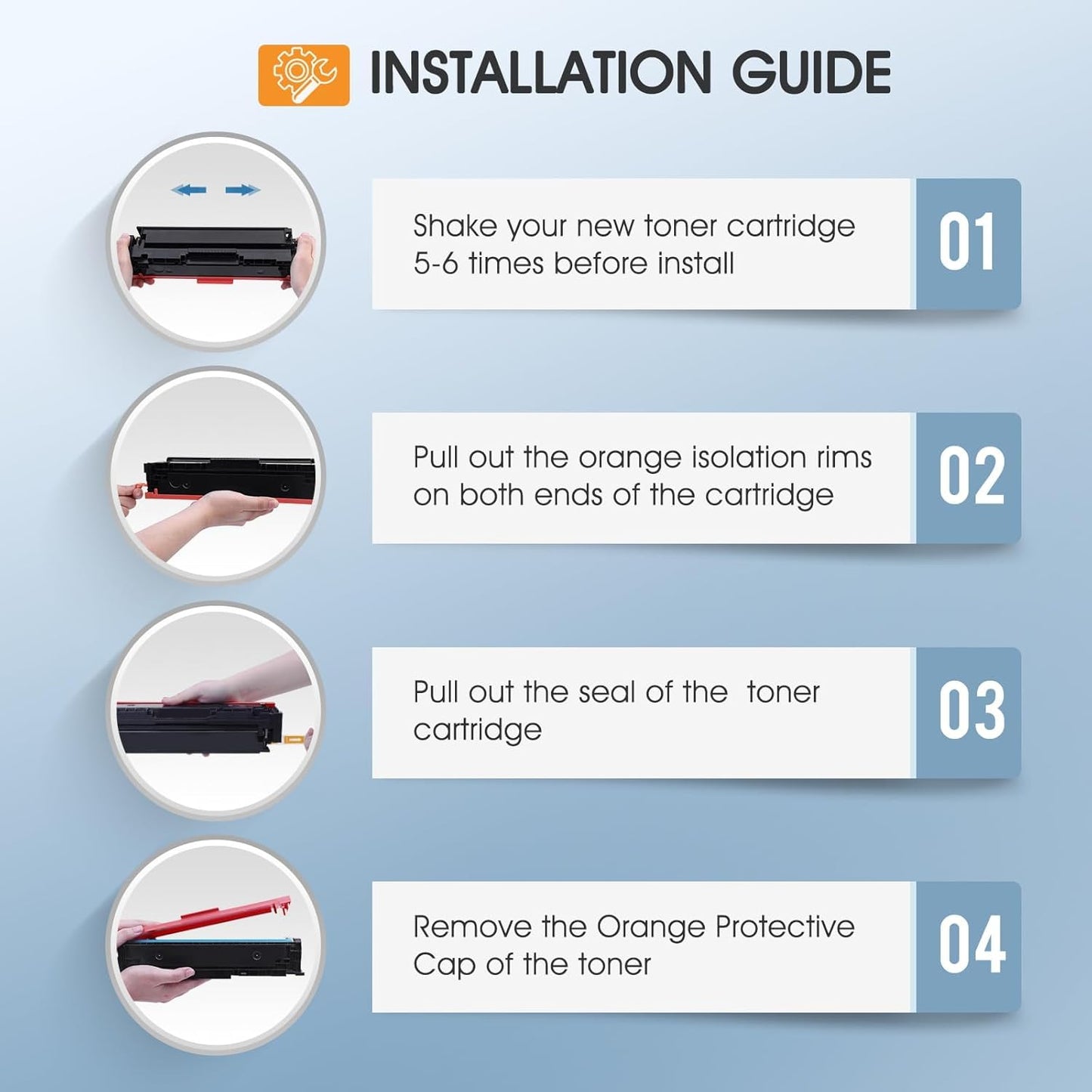 INSTALLATION GUIDE

Shake your new toner cartridge 5-6 times before install

01

Pull out the orange isolation rims on both ends of the cartridge

02

Pull out the seal of the  toner cartridge

03

Remove the Orange Protective Cap of the toner

04