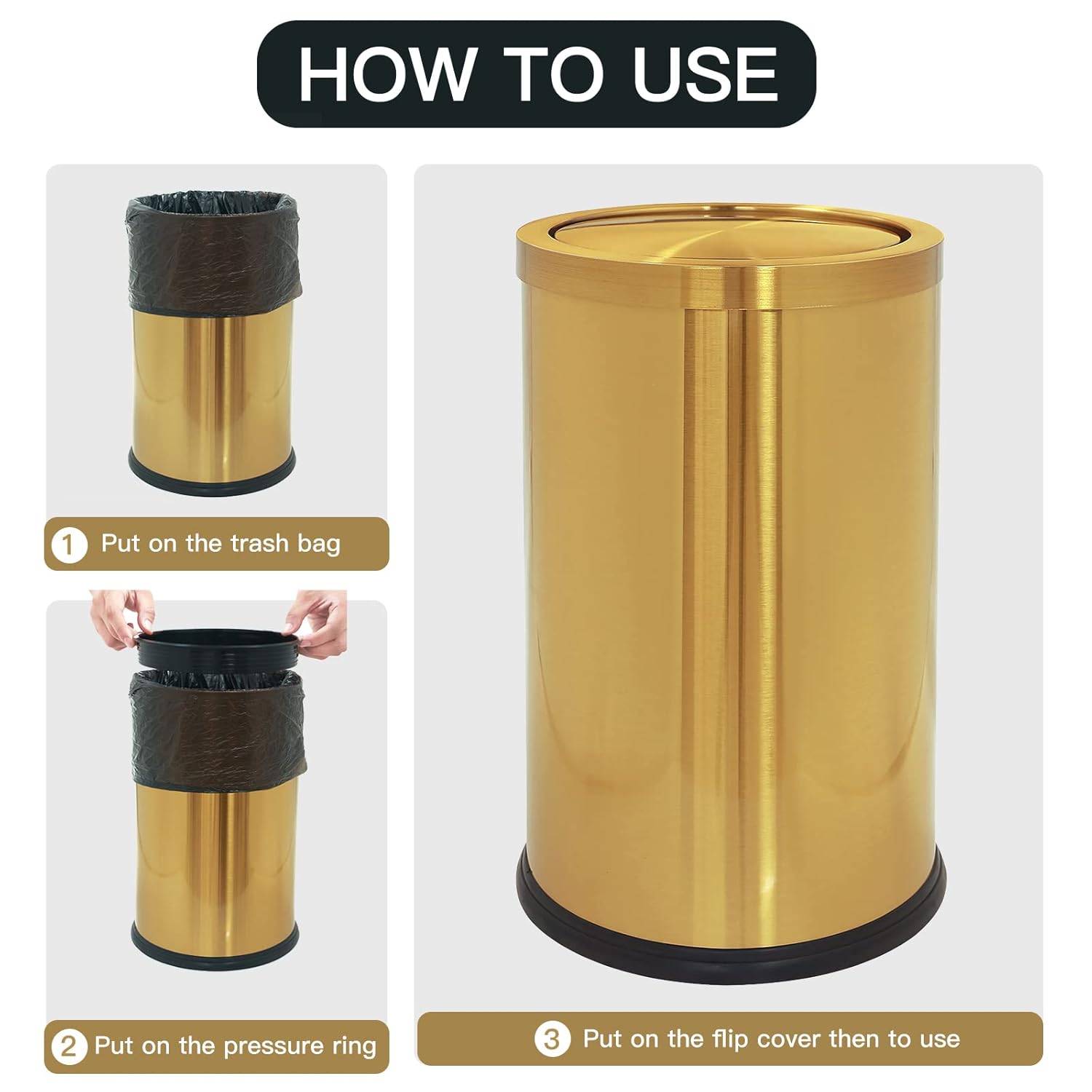 HOW TO USE

1 Put on the trash bag

2 Put on the pressure ring

3 Put on the flip cover then to use