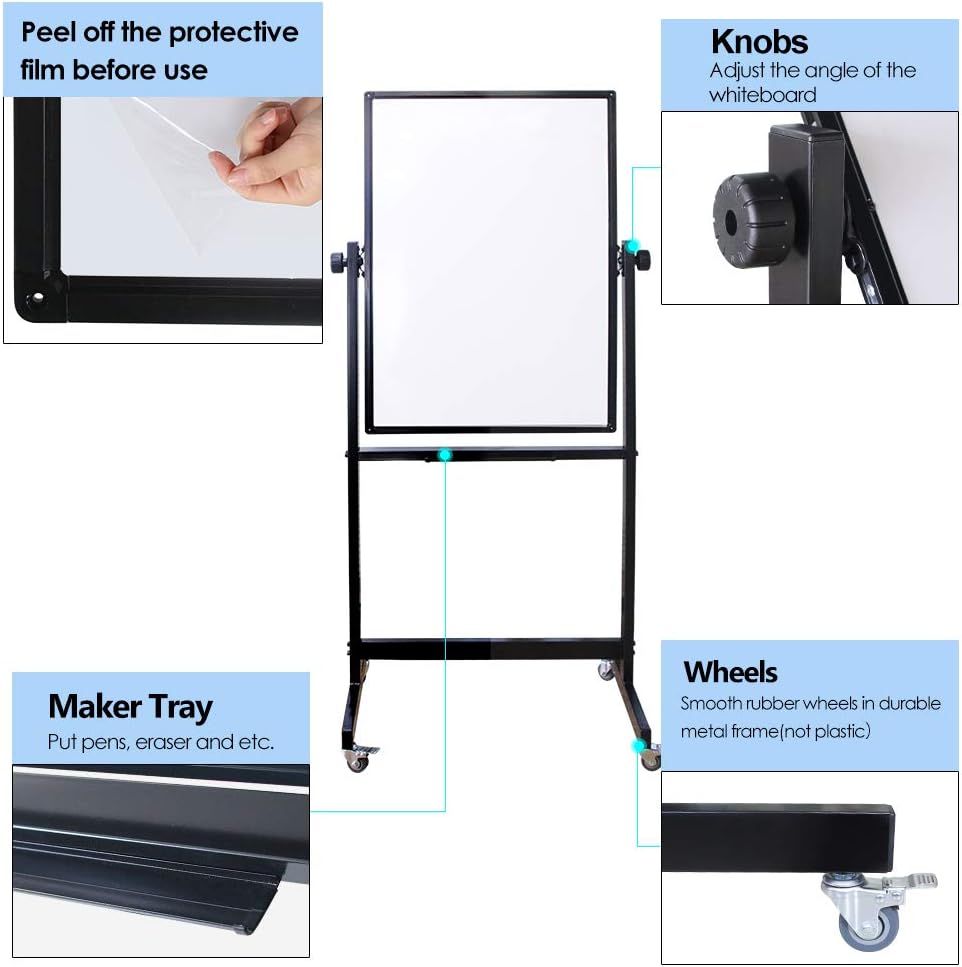 Peel off the protective film before use

Knobs
Adjust the angle of the whiteboard

Maker Tray
Put pens, eraser and etc.

Wheels
Smooth rubber wheels in durable metal frame(not plastic)