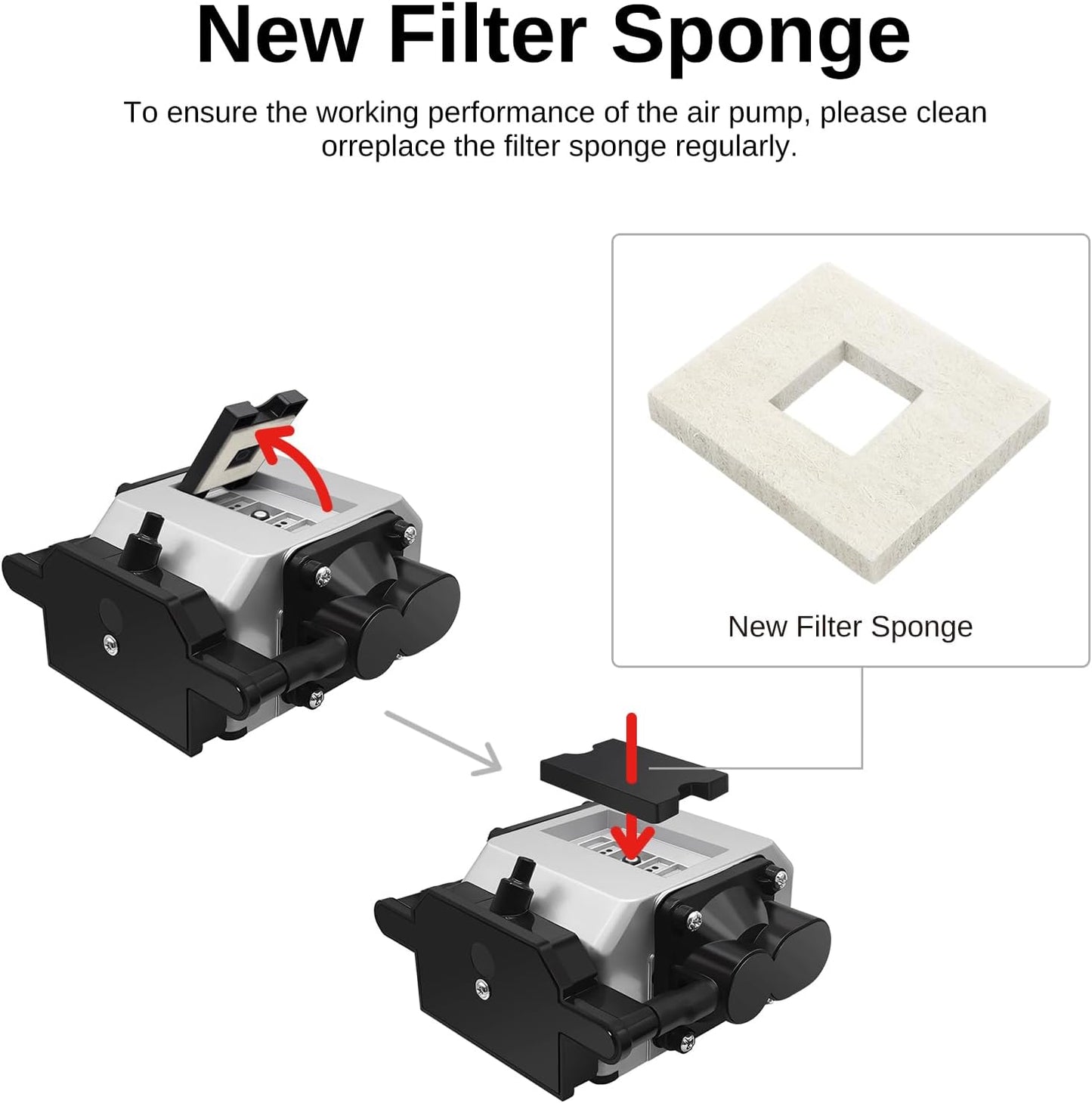 New Filter Sponge

To ensure the working performance of the air pump, please clean orreplace the filter sponge regularly.

New Filter Sponge