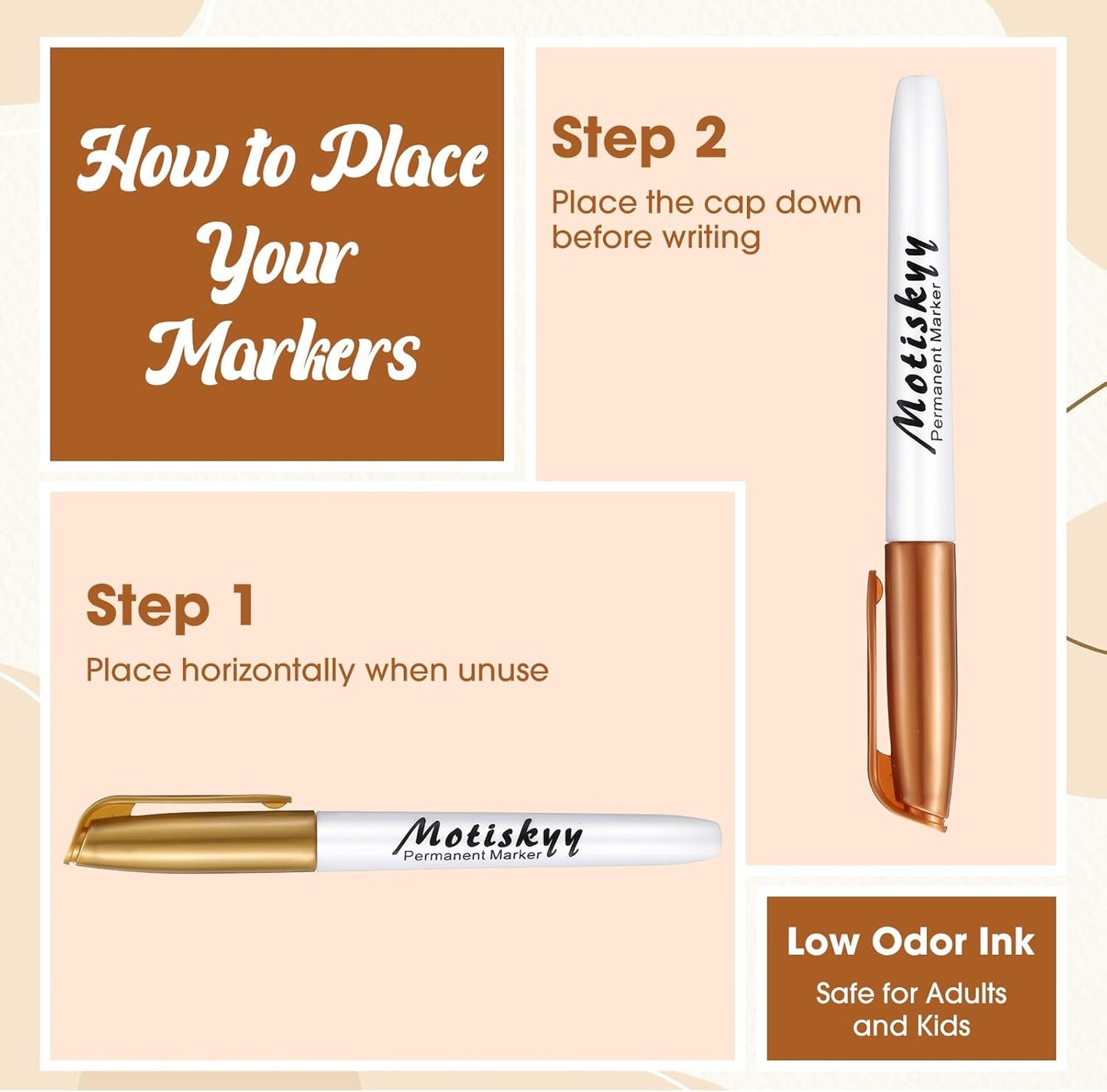 How to Place Your Markers

Step 2
Place the cap down before writing

Motiskyy
Permanent Marker

Step 1
Place horizontally when unuse

Motiskyy
Permanent Marker

Low Odor Ink
Safe for Adults and Kids