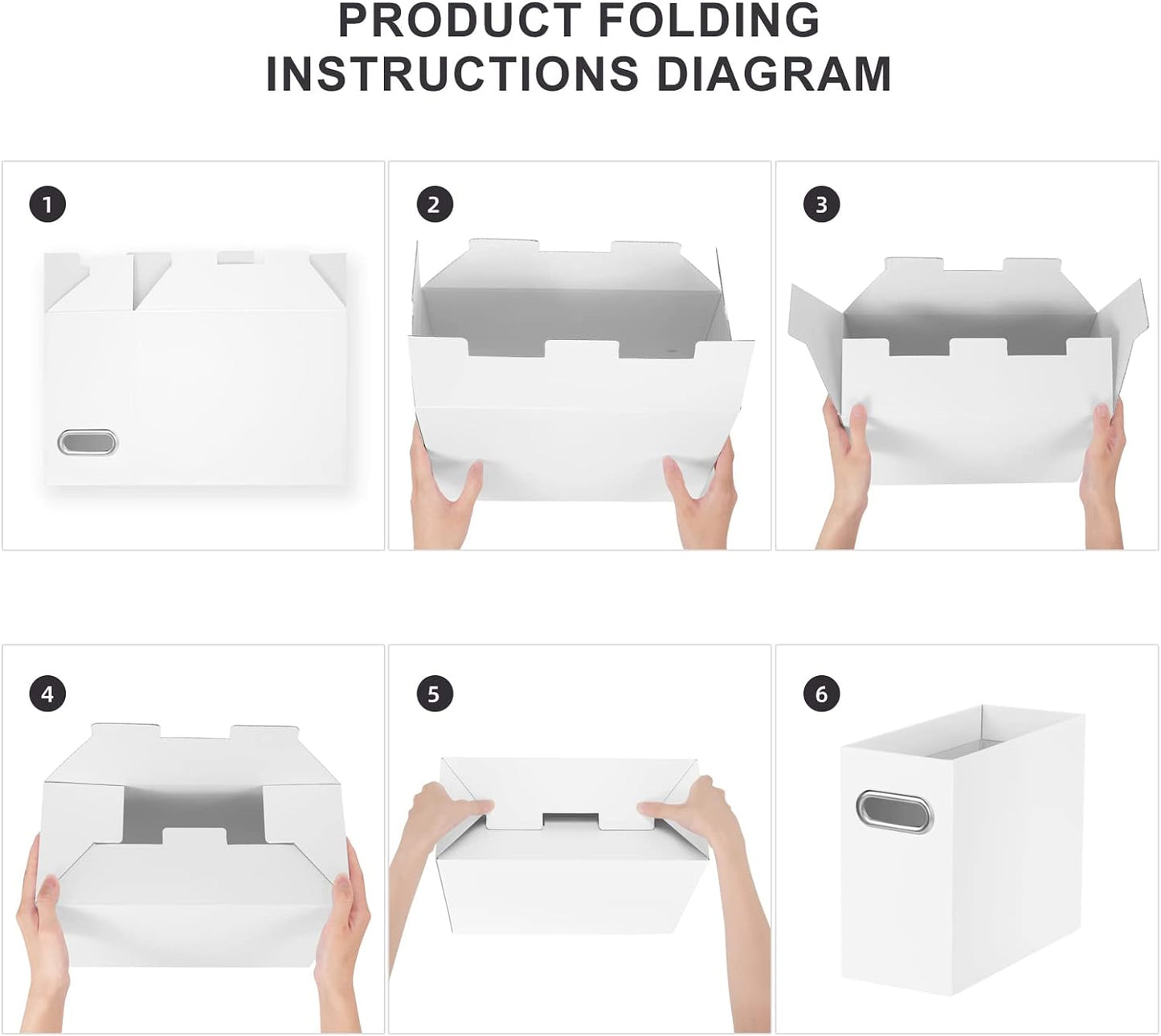 PRODUCT FOLDING INSTRUCTIONS DIAGRAM

1

2

3

4

5

6