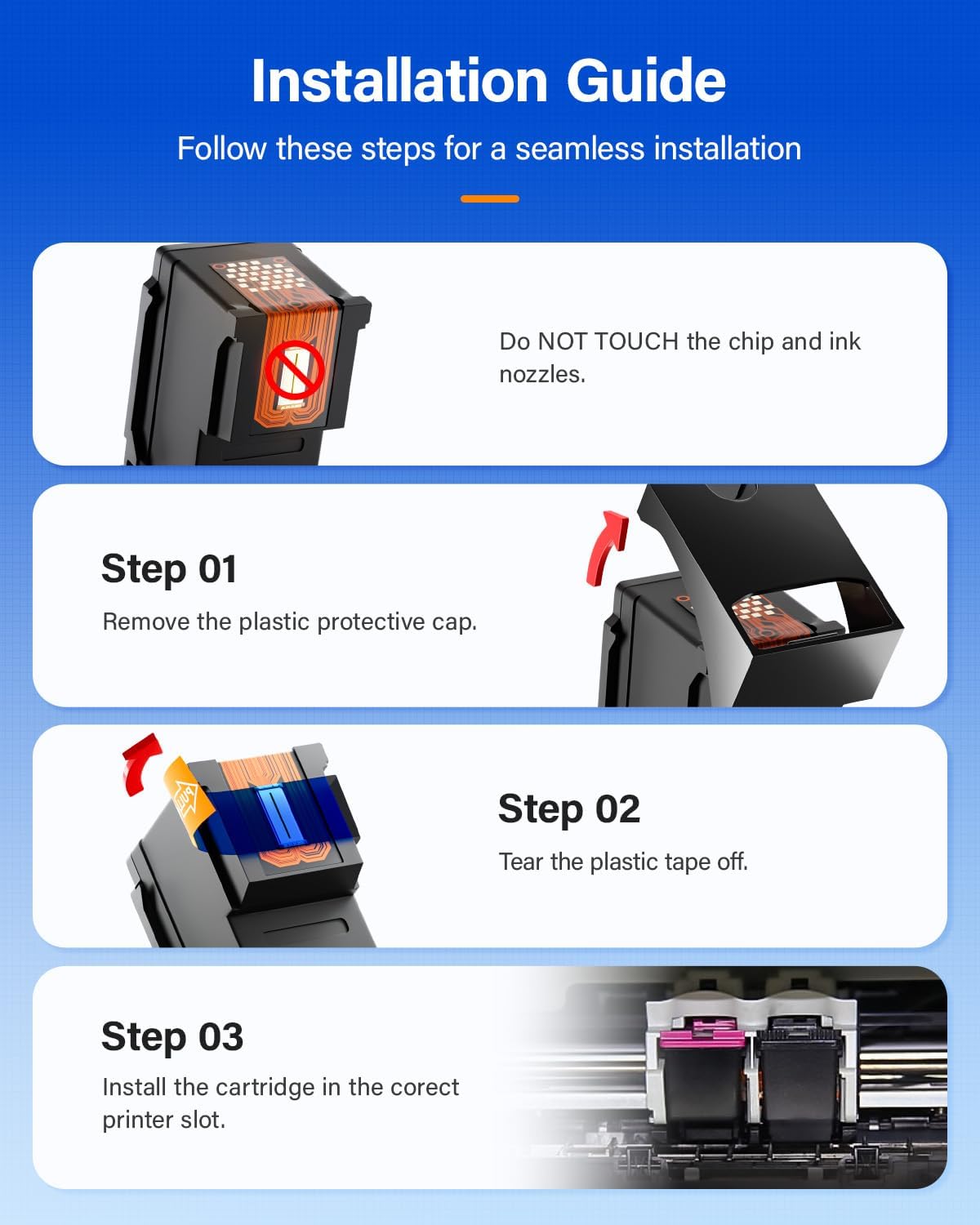 Installation Guide

Follow these steps for a seamless installation

Do NOT TOUCH the chip and ink nozzles.

Step 01

Remove the plastic protective cap.

PULL

Step 02

Tear the plastic tape off.

Step 03

Install the cartridge in the corect printer slot.