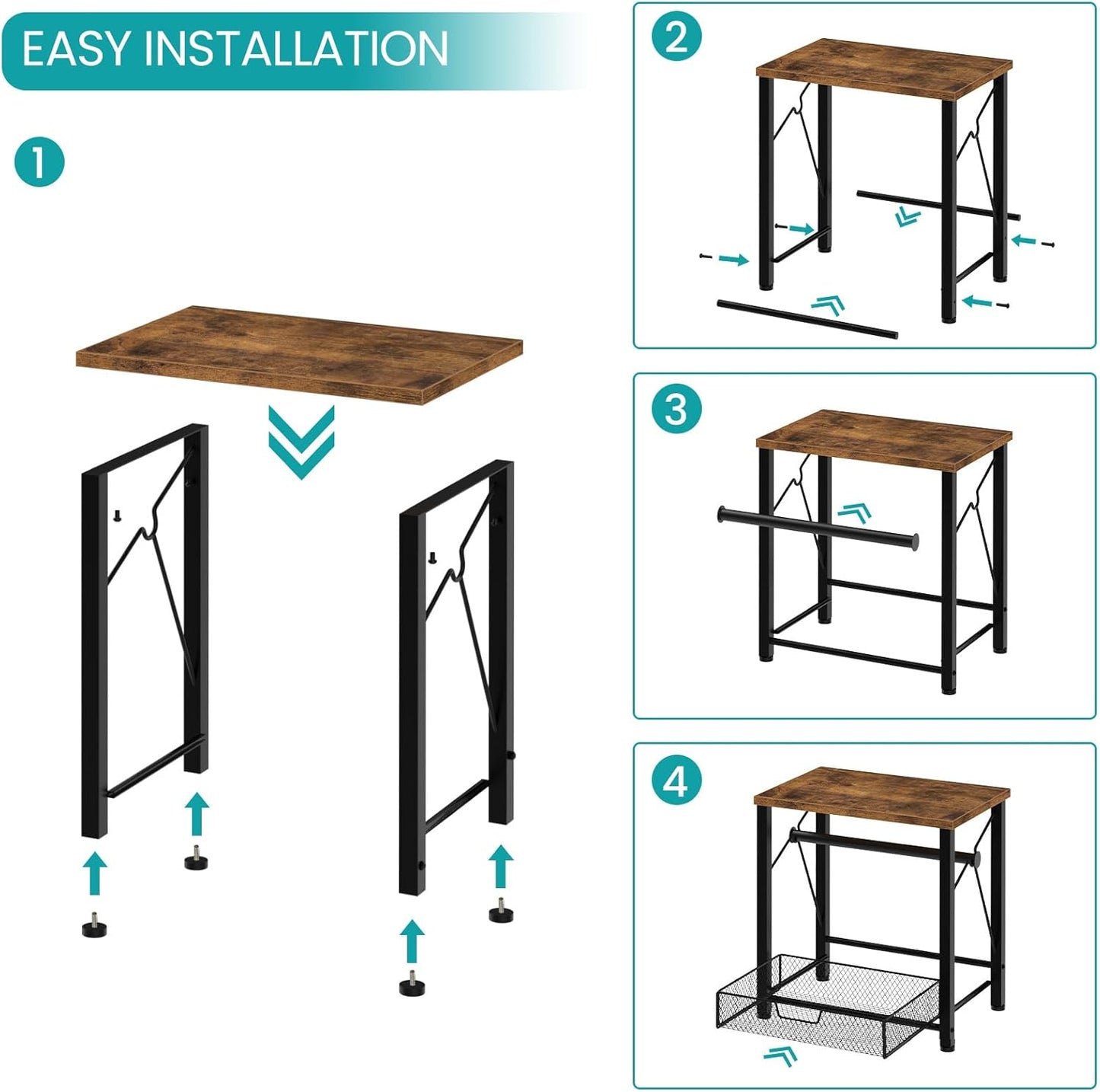 EASY INSTALLATION

1

2

3

4