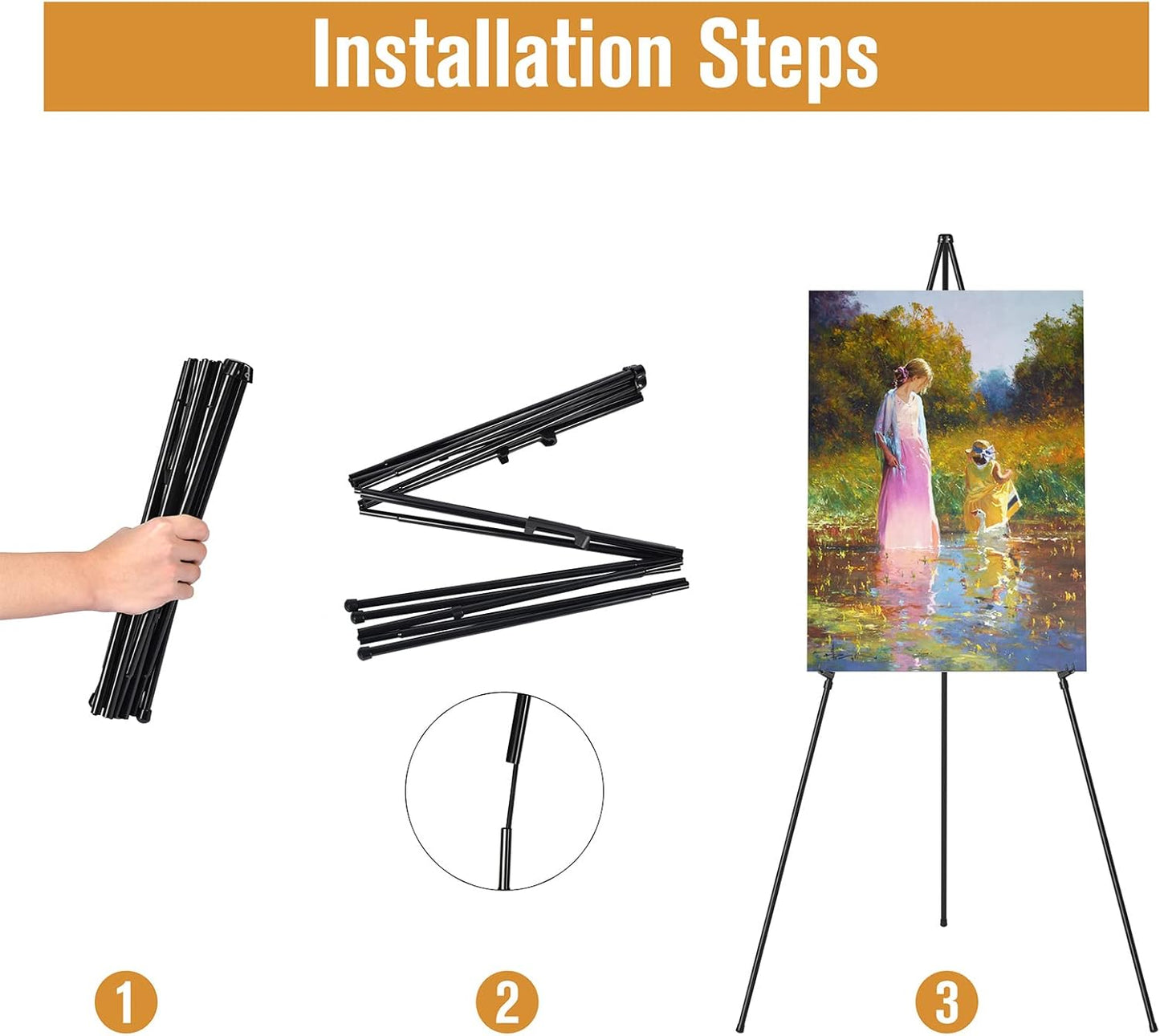 Installation Steps

1

2

3